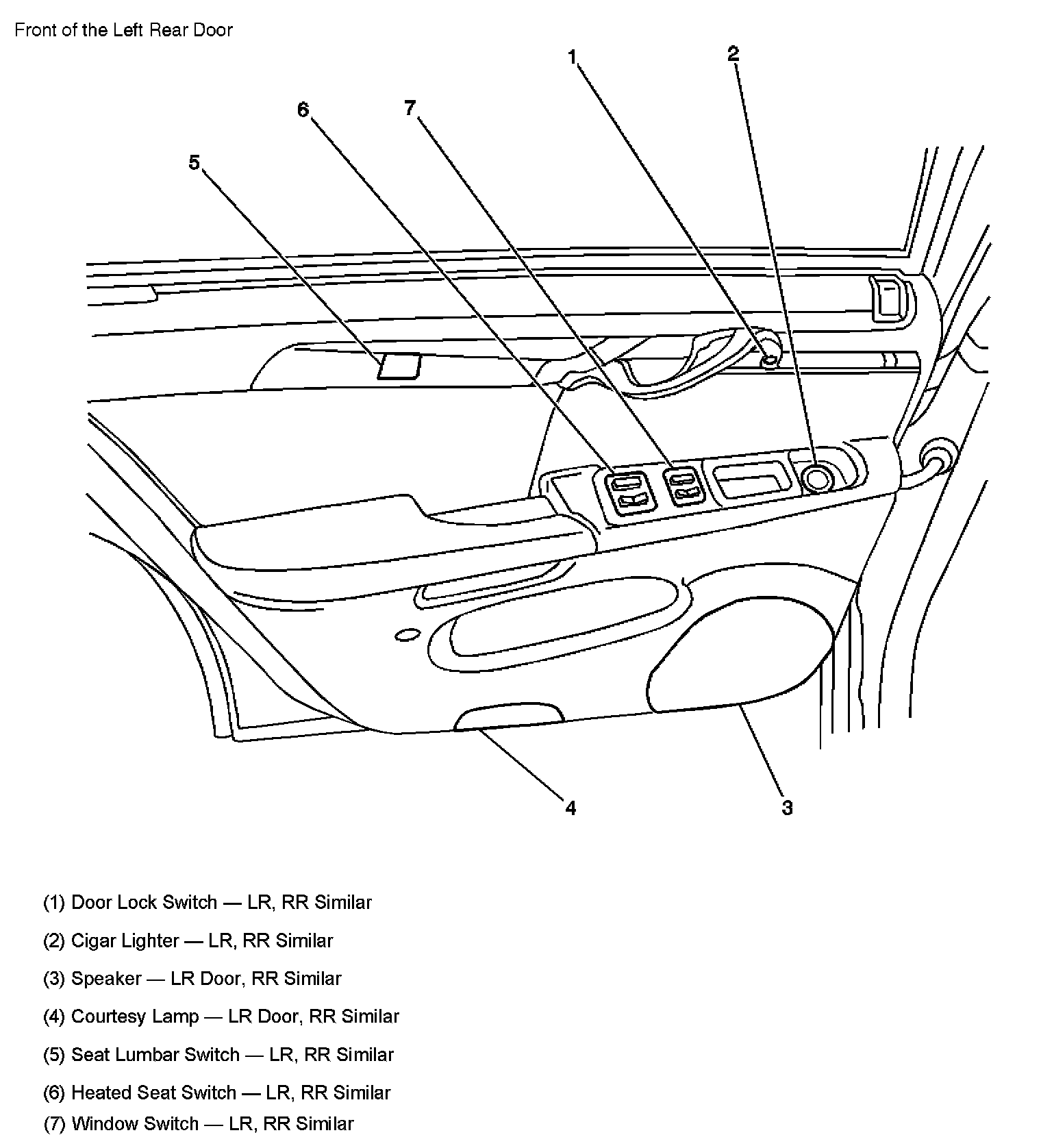 Front of the Left Rear Door

1

2

6

7

5

4

3

(1) Door Lock Switch — LR, RR Similar

(2) Cigar Lighter — LR, RR Similar

(3) Speaker — LR Door, RR Similar

(4) Courtesy Lamp — LR Door, RR Similar

(5) Seat Lumbar Switch — LR, RR Similar

(6) Heated Seat Switch — LR, RR Similar

(7) Window Switch — LR, RR Similar