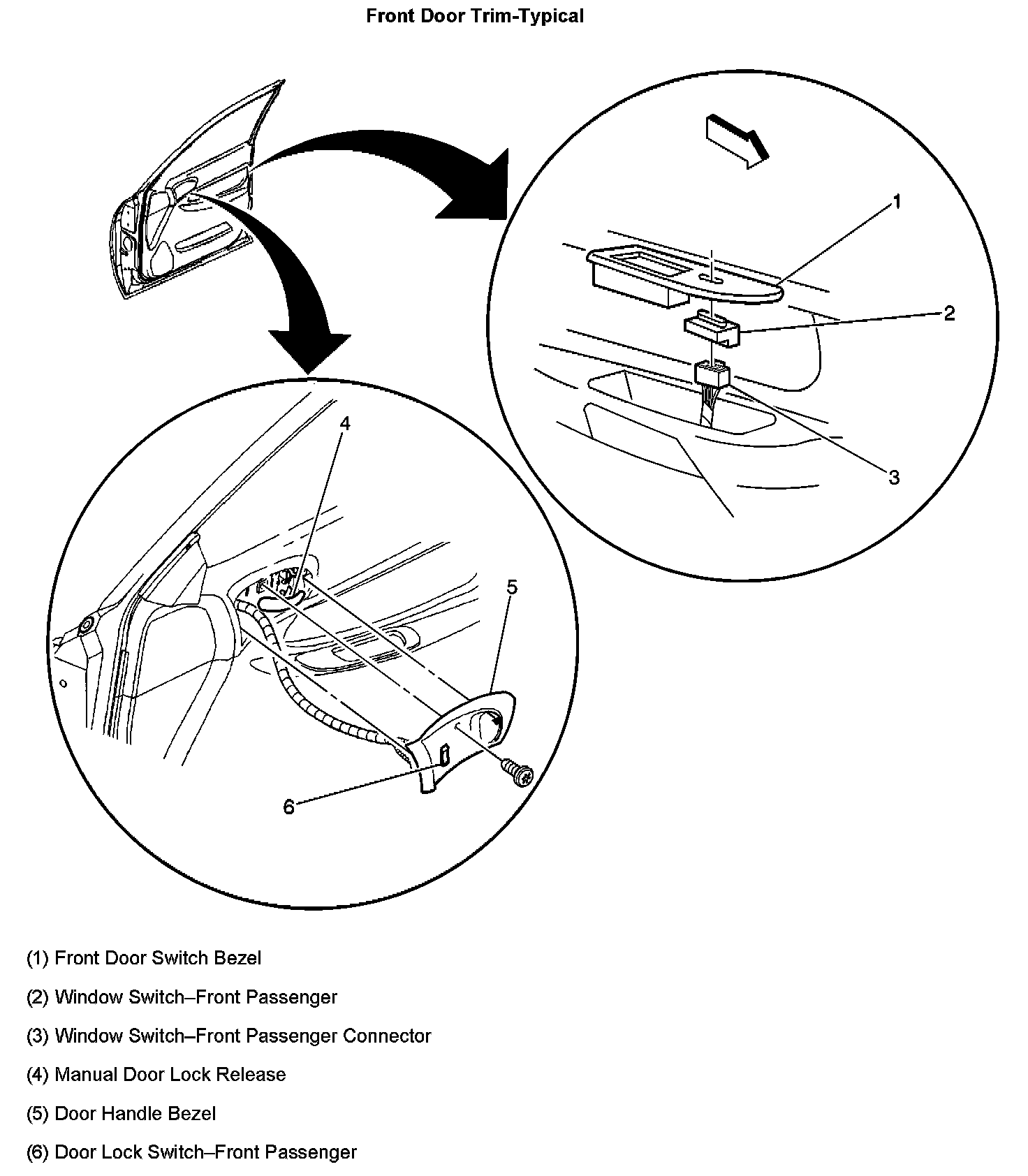 Front Door Trim-Typical

1

2

3

4

5

6

(1) Front Door Switch Bezel

(2) Window Switch–Front Passenger

(3) Window Switch–Front Passenger Connector

(4) Manual Door Lock Release

(5) Door Handle Bezel

(6) Door Lock Switch–Front Passenger