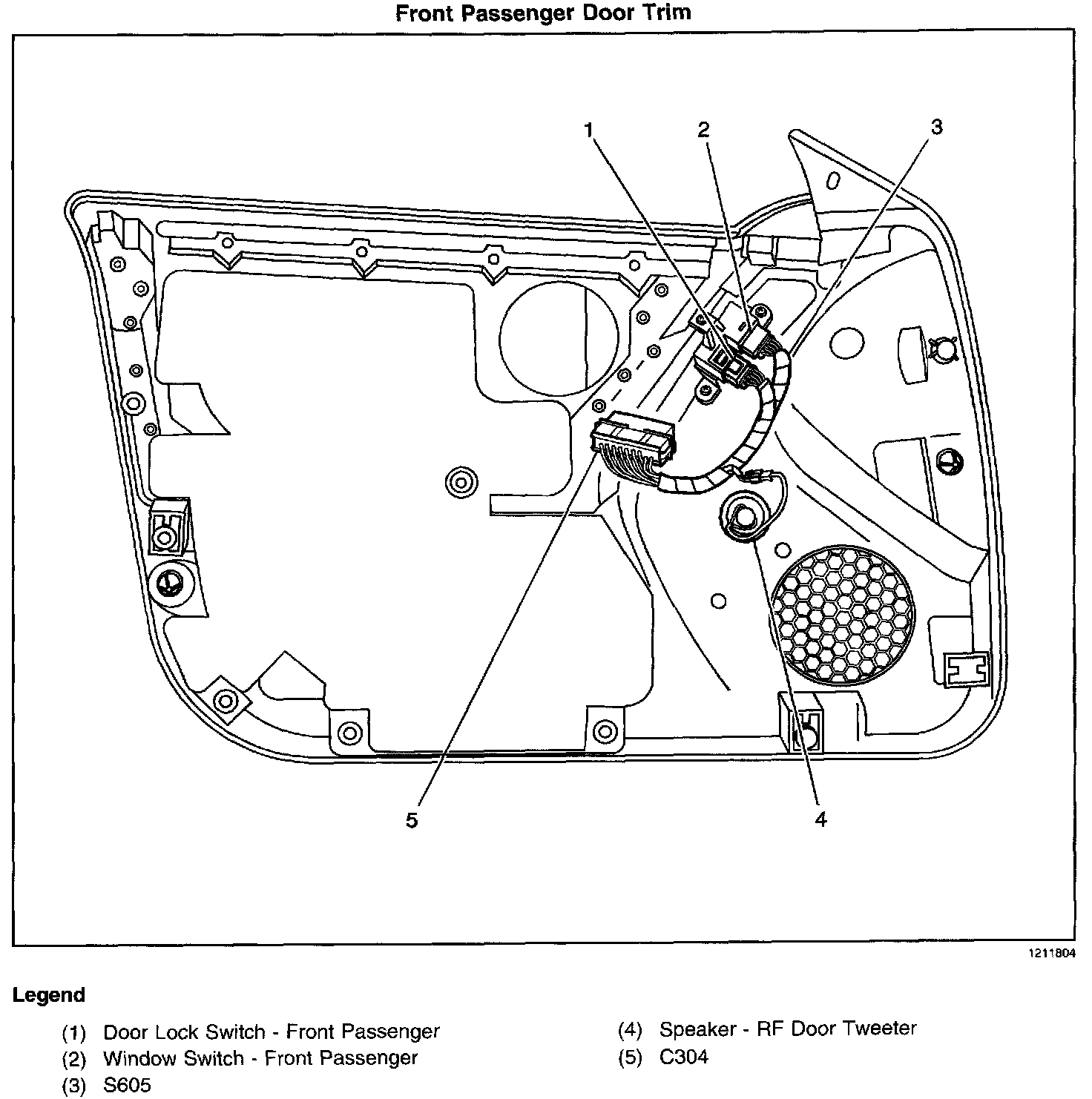 Front Passenger Door Trim

1

2

3

5

4

1211804

Legend

(1) Door Lock Switch - Front Passenger

(2) Window Switch - Front Passenger

(3) S605

(4) Speaker - RF Door Tweeter

(5) C304