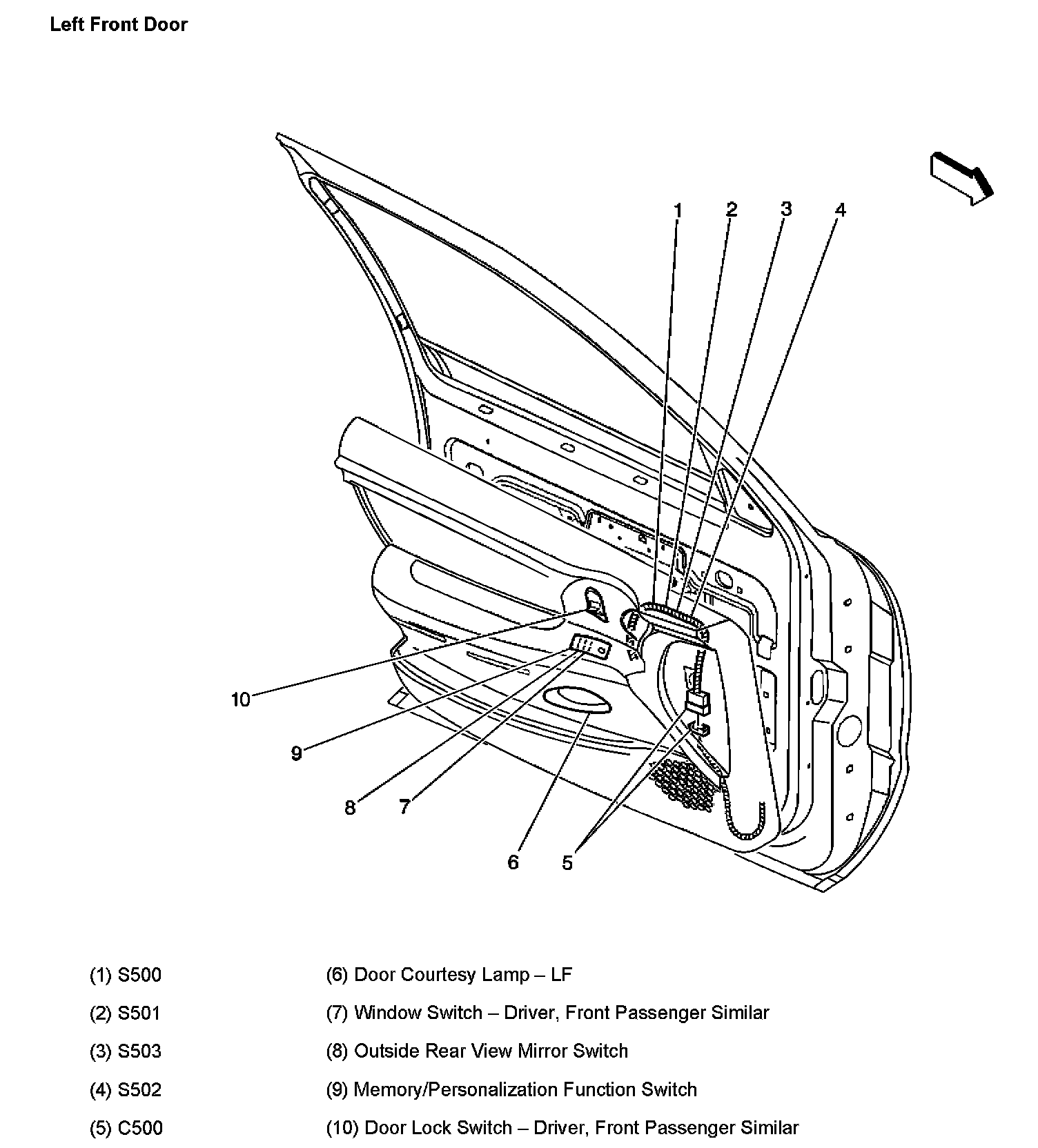 Left Front Door

1
2
3
4
10
9
8
7
6
5

(1) S500

(2) S501

(3) S503

(4) S502

(5) C500

(6) Door Courtesy Lamp – LF

(7) Window Switch – Driver, Front Passenger Similar

(8) Outside Rear View Mirror Switch

(9) Memory/Personalization Function Switch

(10) Door Lock Switch – Driver, Front Passenger Similar