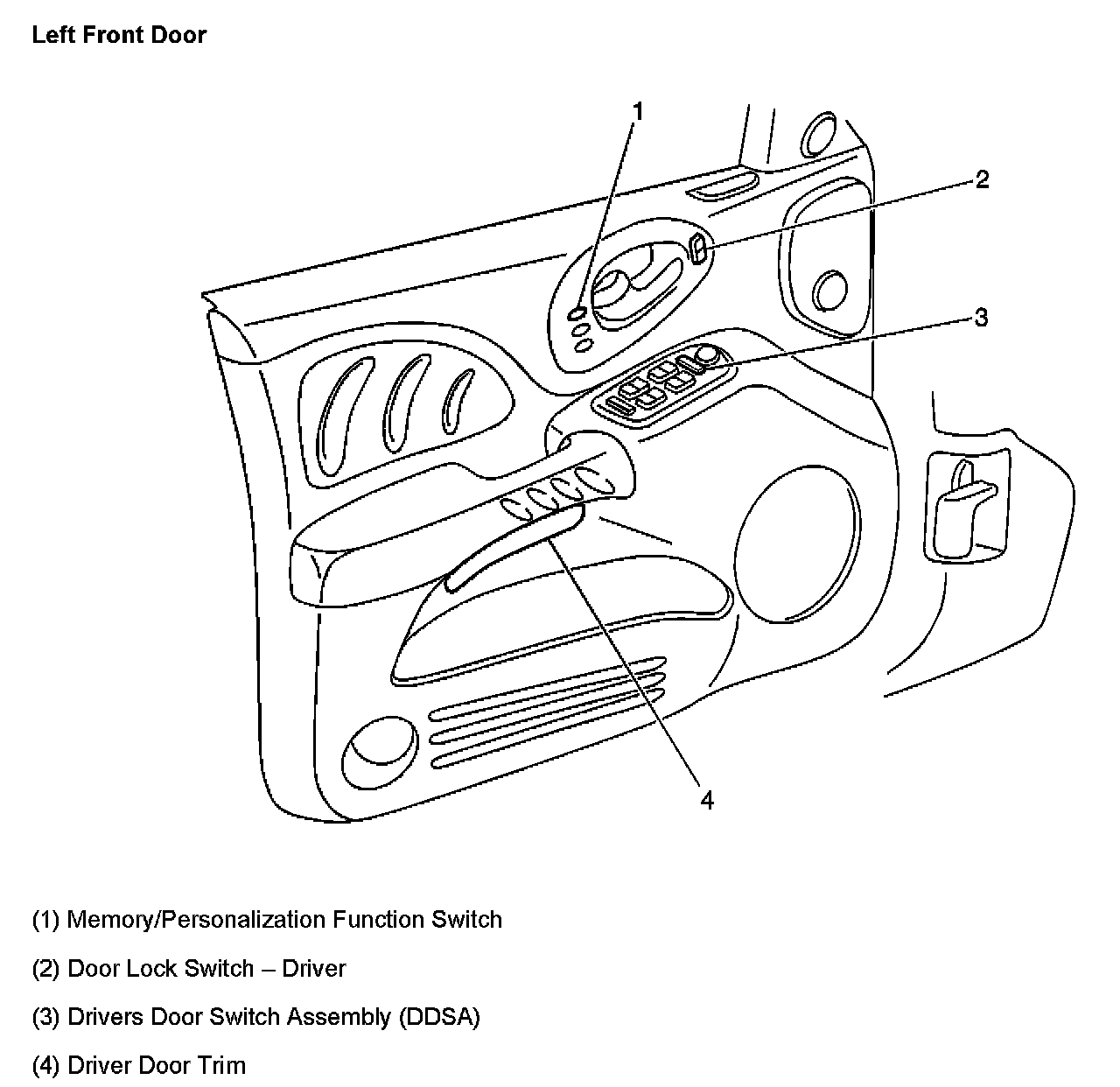 Left Front Door

1

2

3

4

(1) Memory/Personalization Function Switch

(2) Door Lock Switch – Driver

(3) Drivers Door Switch Assembly (DDSA)

(4) Driver Door Trim