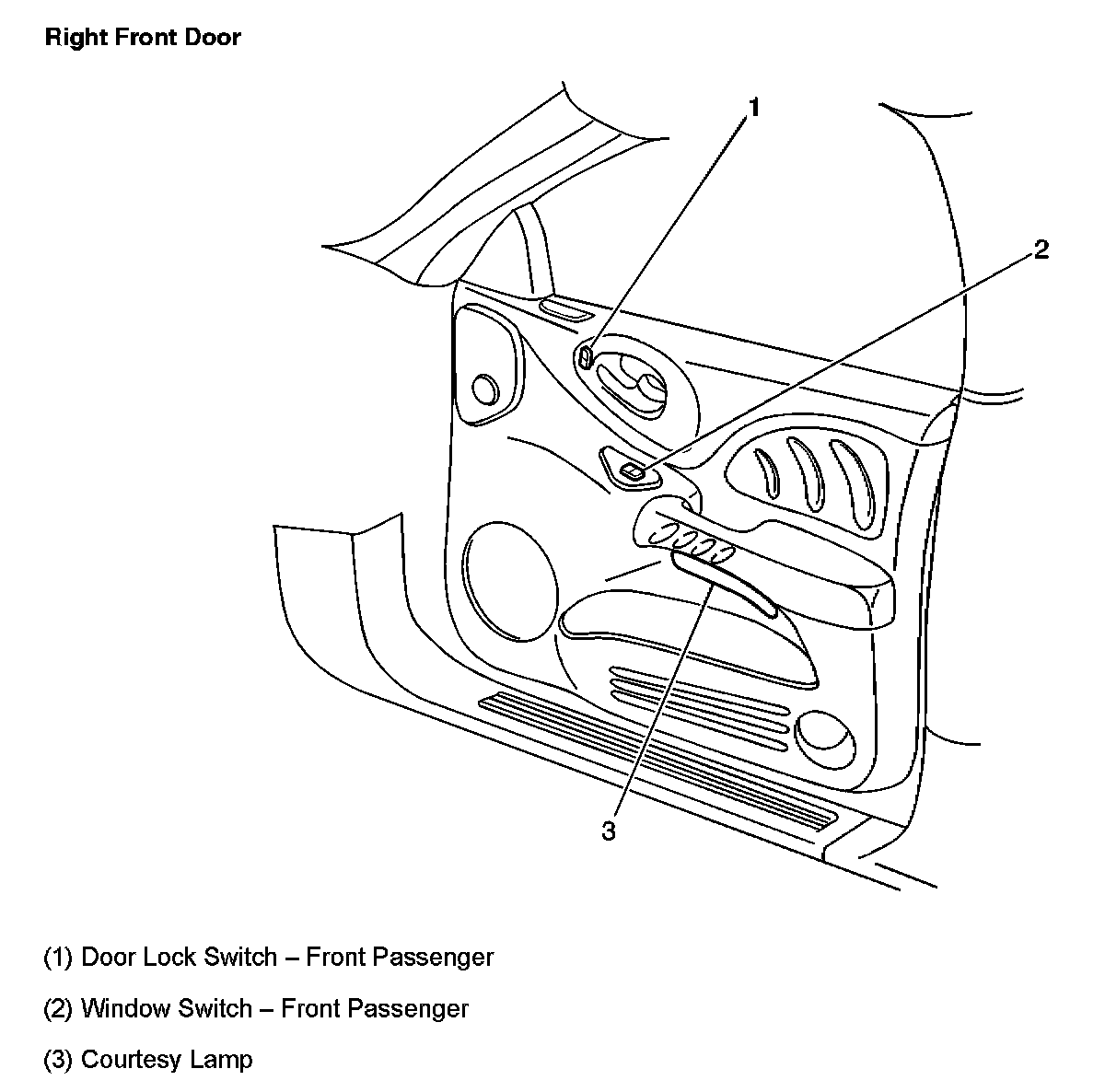 Right Front Door

1

2

3

(1) Door Lock Switch – Front Passenger

(2) Window Switch – Front Passenger

(3) Courtesy Lamp