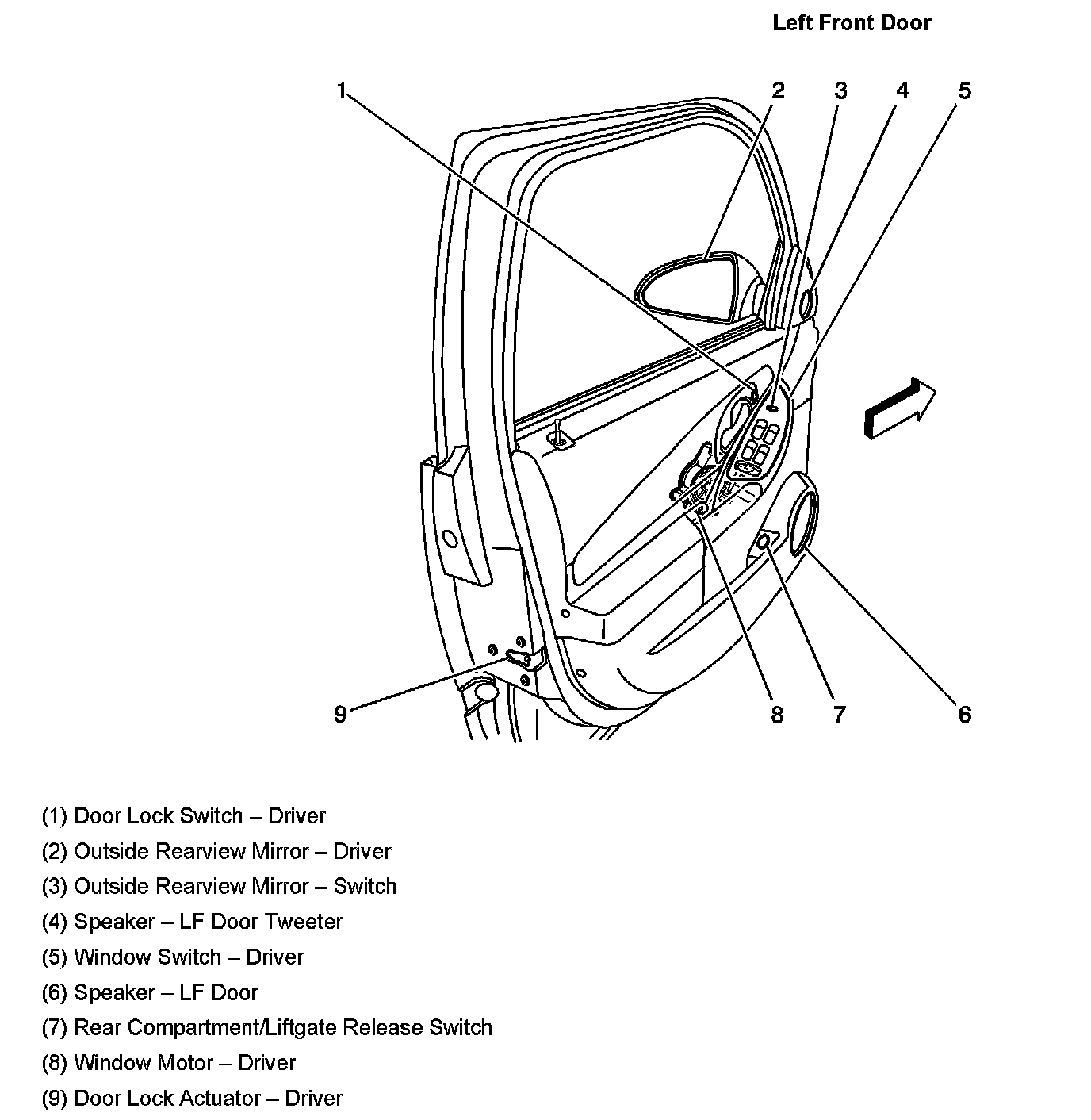 Left Front Door

1
2
3
4
5
9
8
7
6

(1) Door Lock Switch – Driver
(2) Outside Rearview Mirror – Driver
(3) Outside Rearview Mirror – Switch
(4) Speaker – LF Door Tweeter
(5) Window Switch – Driver
(6) Speaker – LF Door
(7) Rear Compartment/Liftgate Release Switch
(8) Window Motor – Driver
(9) Door Lock Actuator – Driver