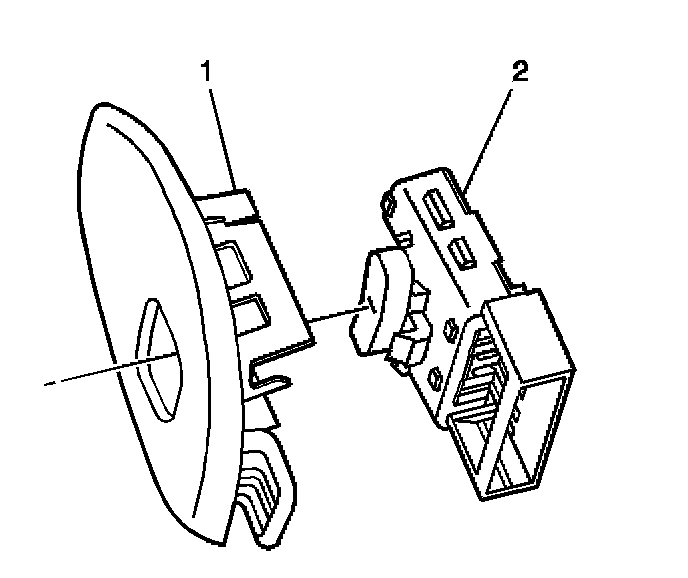 1
2