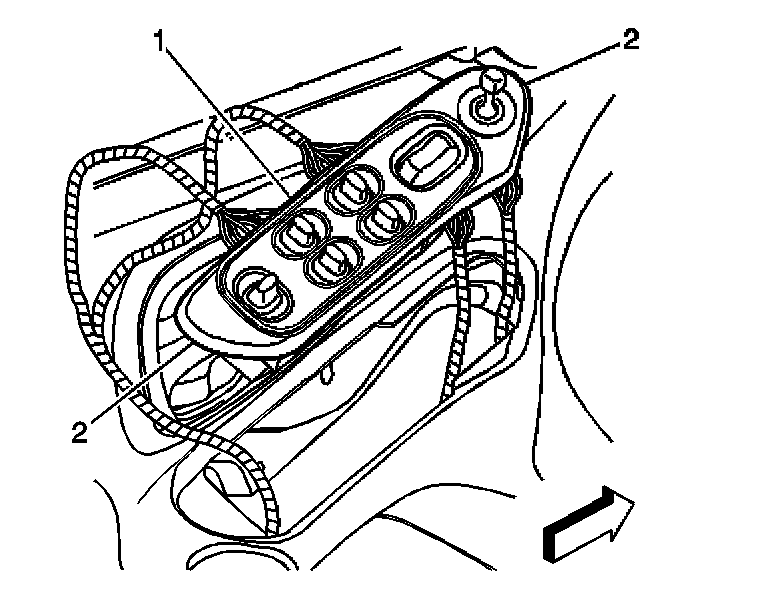 1
2
2