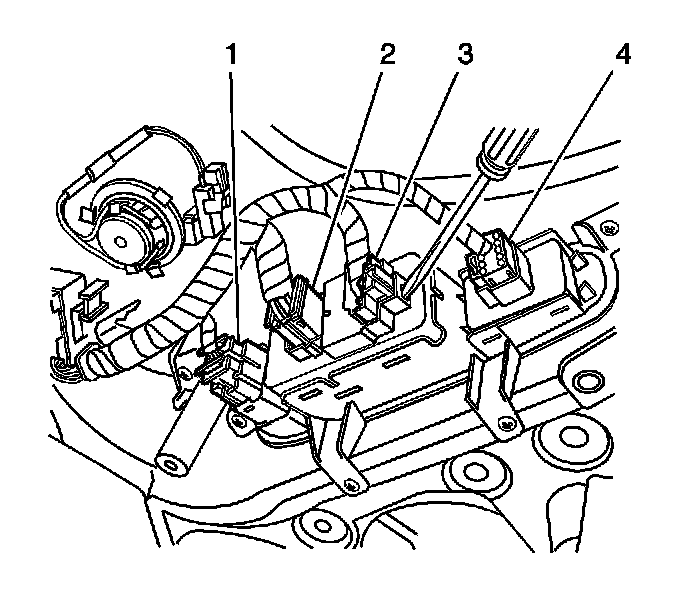 1
2
3
4