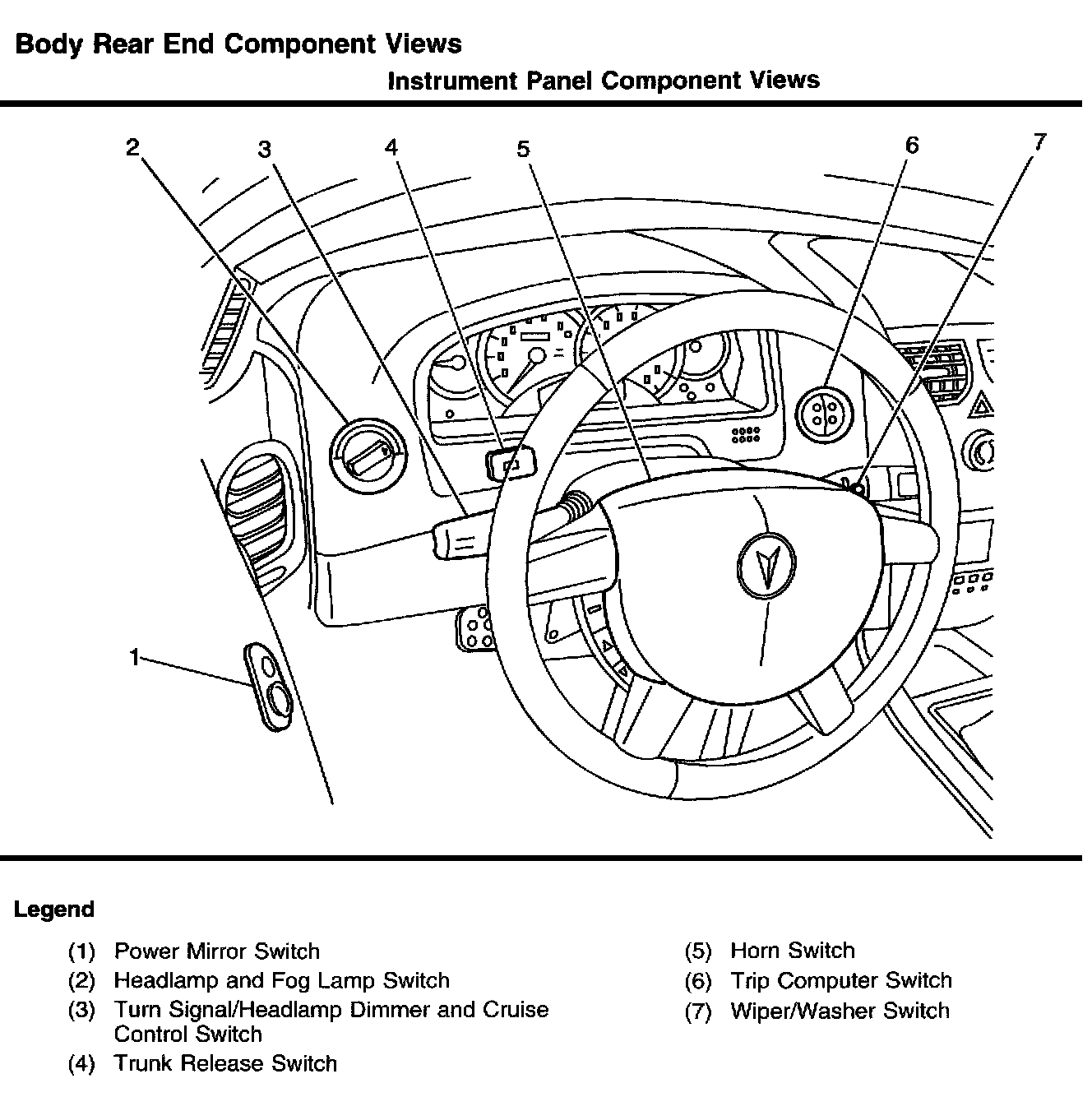 Body Rear End Component Views

Instrument Panel Component Views

2 3 4 5 6 7

1

Legend

(1) Power Mirror Switch
(2) Headlamp and Fog Lamp Switch
(3) Turn Signal/Headlamp Dimmer and Cruise Control Switch
(4) Trunk Release Switch

(5) Horn Switch
(6) Trip Computer Switch
(7) Wiper/Washer Switch