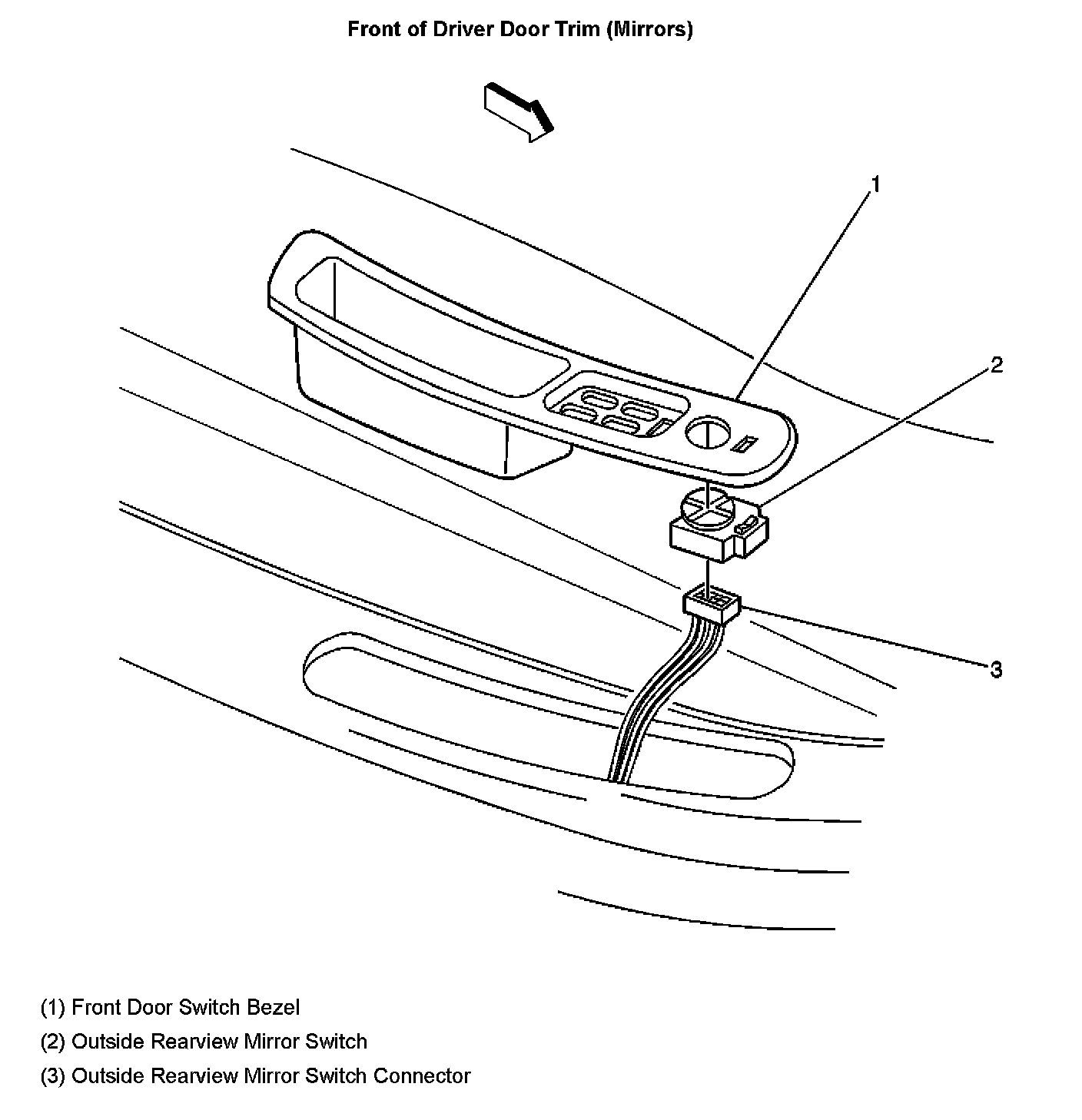 Front of Driver Door Trim (Mirrors)

1

2

3

(1) Front Door Switch Bezel

(2) Outside Rearview Mirror Switch

(3) Outside Rearview Mirror Switch Connector