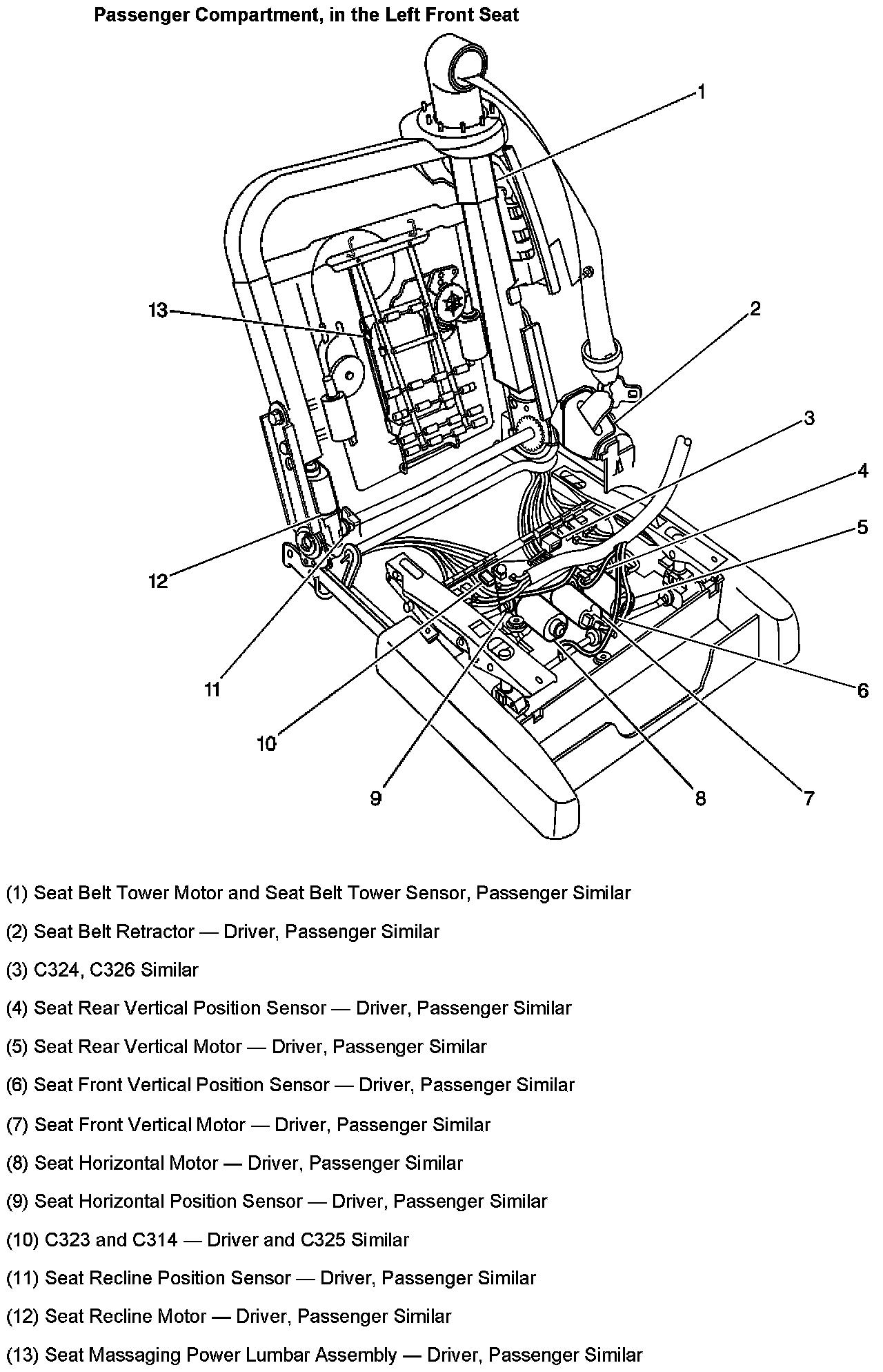 Passenger Compartment, in the Left Front Seat

1
13
2
3
4
5
12
11
6
10
9
8
7

(1) Seat Belt Tower Motor and Seat Belt Tower Sensor, Passenger Similar

(2) Seat Belt Retractor — Driver, Passenger Similar

(3) C324, C326 Similar

(4) Seat Rear Vertical Position Sensor — Driver, Passenger Similar

(5) Seat Rear Vertical Motor — Driver, Passenger Similar

(6) Seat Front Vertical Position Sensor — Driver, Passenger Similar

(7) Seat Front Vertical Motor — Driver, Passenger Similar

(8) Seat Horizontal Motor — Driver, Passenger Similar

(9) Seat Horizontal Position Sensor — Driver, Passenger Similar

(10) C323 and C314 — Driver and C325 Similar

(11) Seat Recline Position Sensor — Driver, Passenger Similar

(12) Seat Recline Motor — Driver, Passenger Similar

(13) Seat Massaging Power Lumbar Assembly — Driver, Passenger Similar