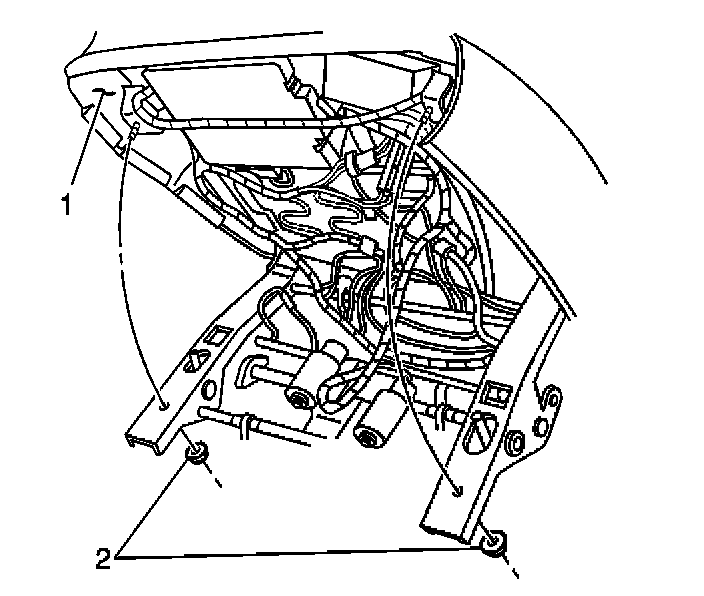 1
2