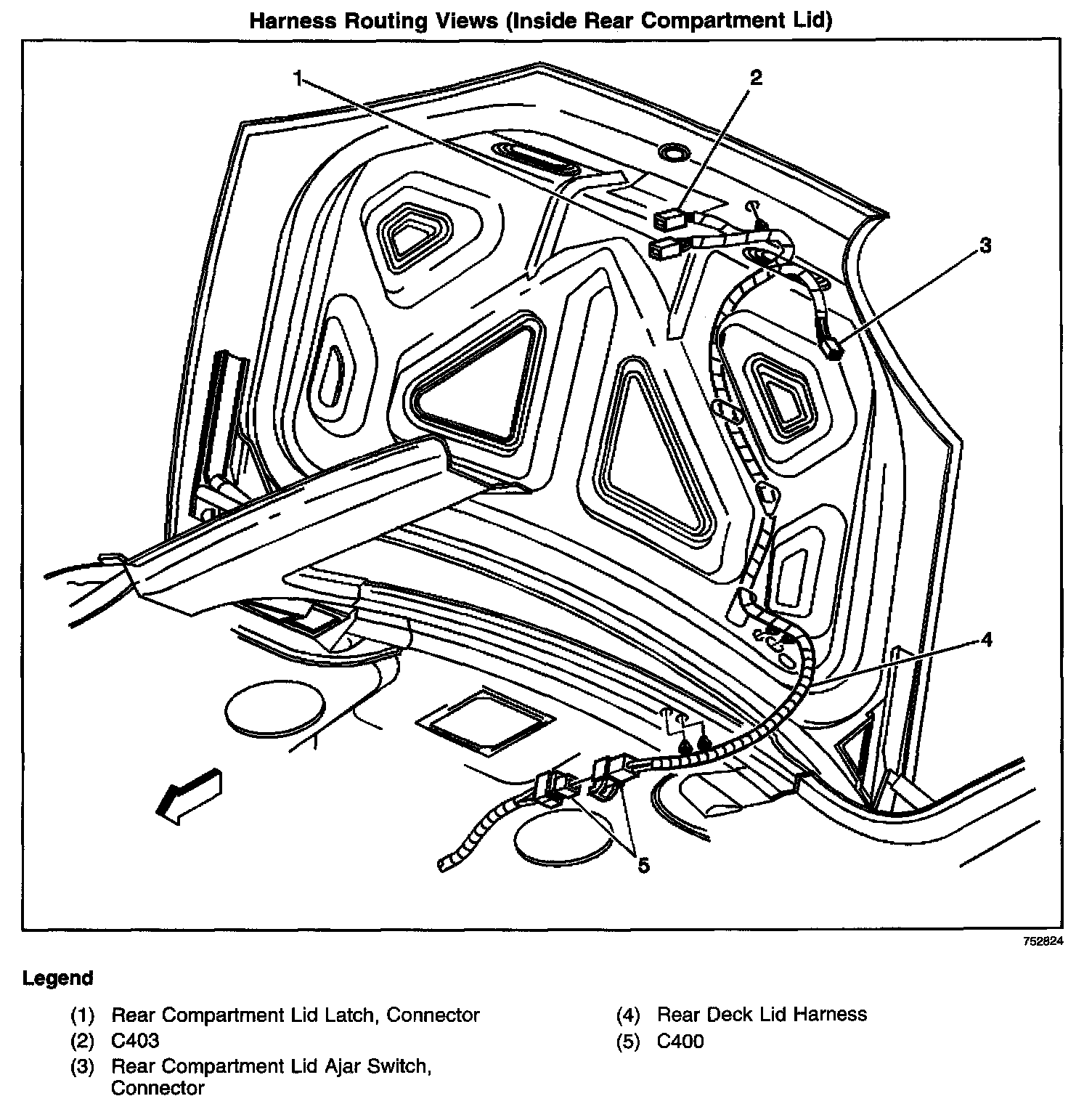 Harness Routing Views (Inside Rear Compartment Lid)

1

2

3

4

5

752824

Legend

(1) Rear Compartment Lid Latch, Connector
(2) C403
(3) Rear Compartment Lid Ajar Switch, Connector

(4) Rear Deck Lid Harness
(5) C400