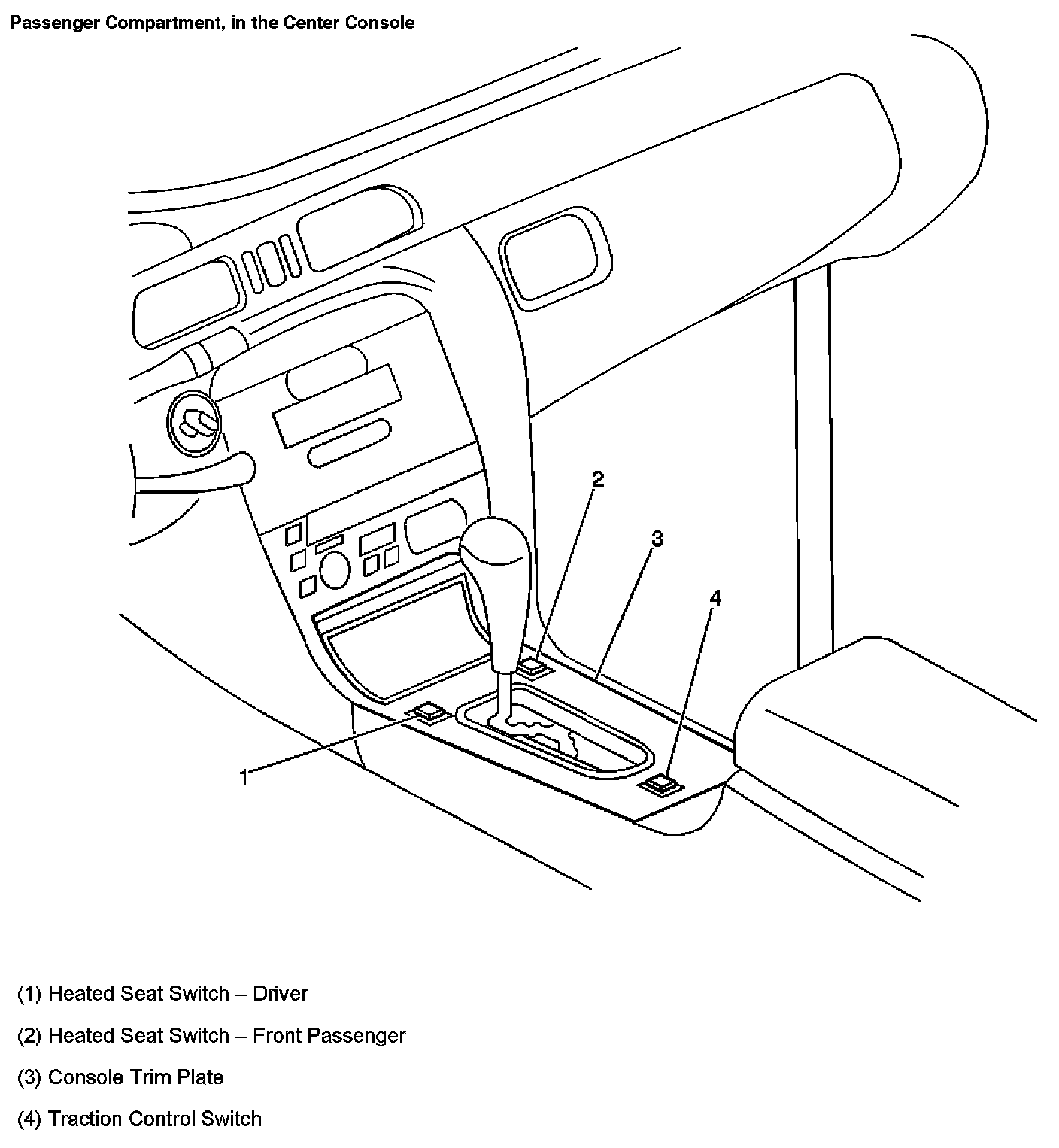 Passenger Compartment, in the Center Console

2

3

4

1

(1) Heated Seat Switch – Driver

(2) Heated Seat Switch – Front Passenger

(3) Console Trim Plate

(4) Traction Control Switch