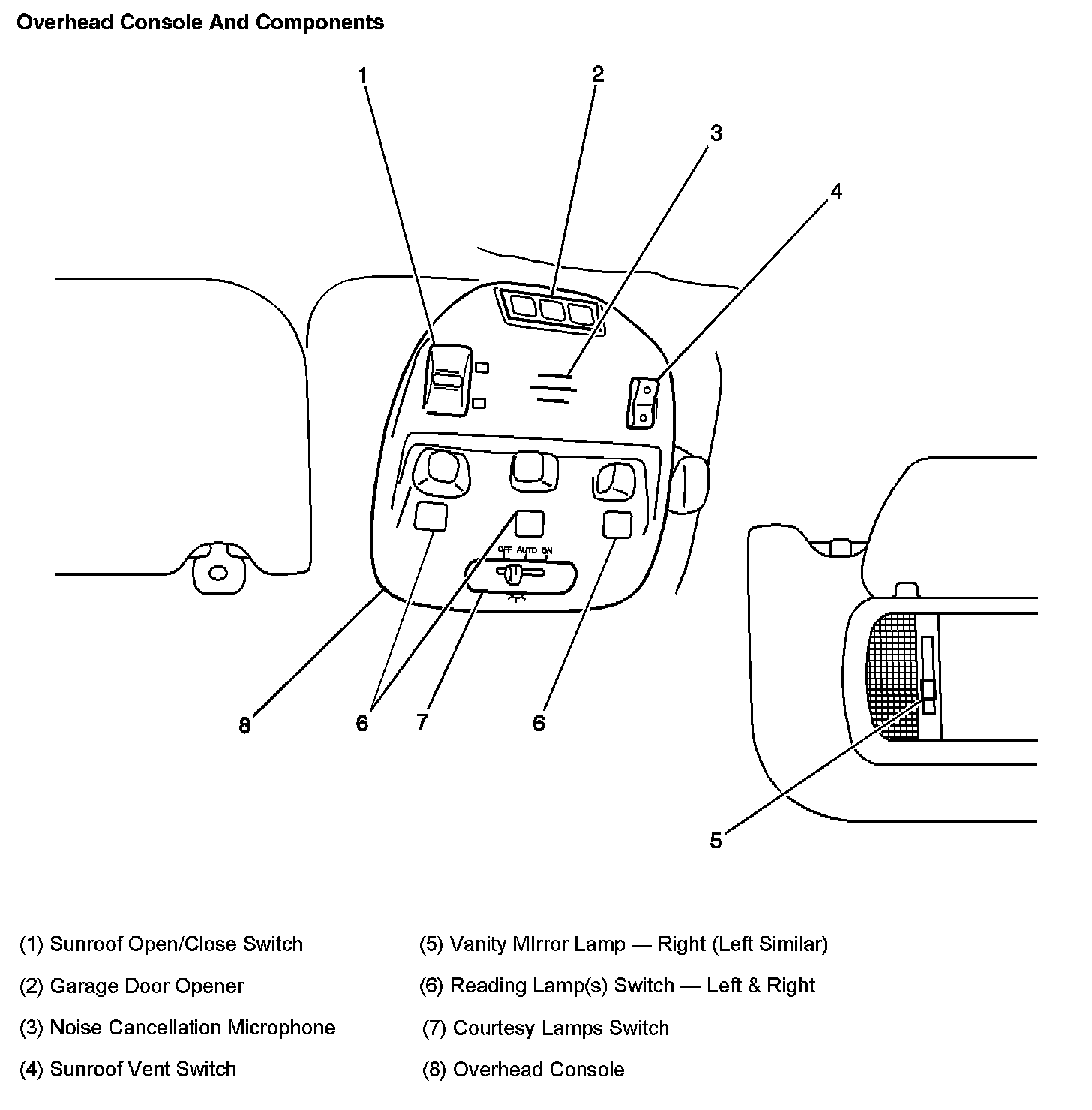 Overhead Console And Components

1
2
3
4
OFF AUTO ON
8
6
7
6
5

(1) Sunroof Open/Close Switch

(2) Garage Door Opener

(3) Noise Cancellation Microphone

(4) Sunroof Vent Switch

(5) Vanity MIrror Lamp — Right (Left Similar)

(6) Reading Lamp(s) Switch — Left & Right

(7) Courtesy Lamps Switch

(8) Overhead Console