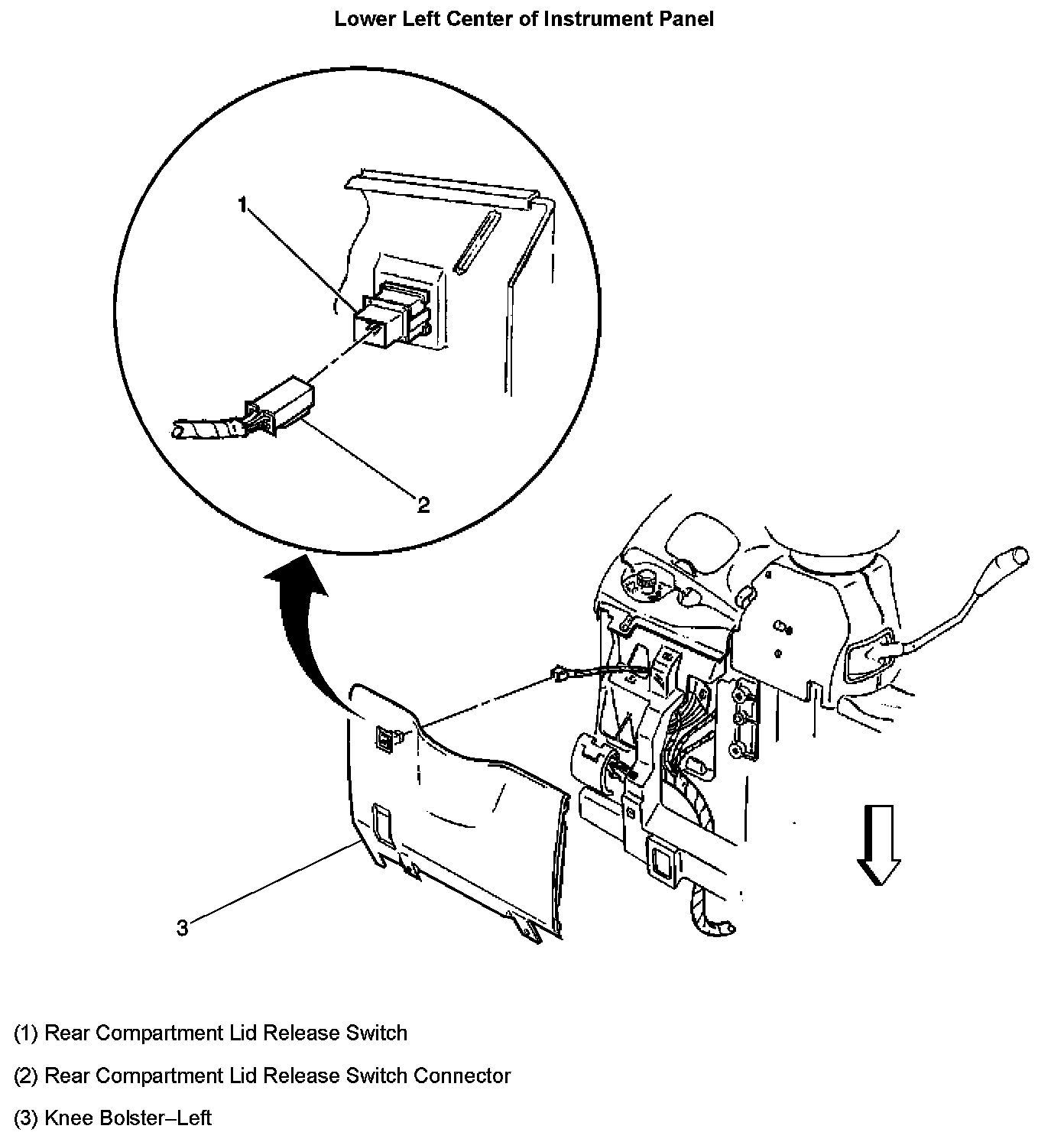 Lower Left Center of Instrument Panel

1

2

3

(1) Rear Compartment Lid Release Switch

(2) Rear Compartment Lid Release Switch Connector

(3) Knee Bolster–Left