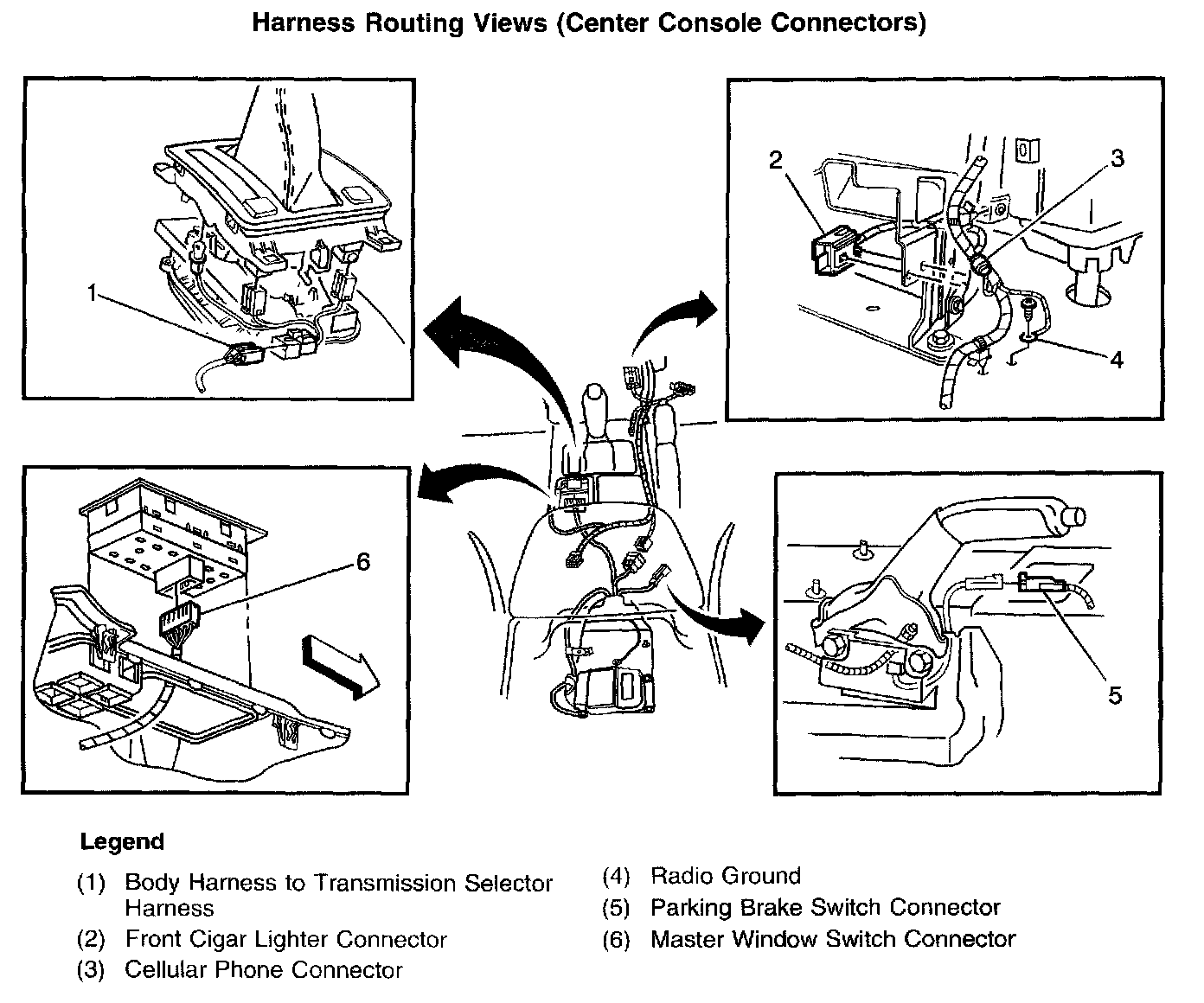 Harness Routing Views (Center Console Connectors)

1

2

3

4

6

5

Legend

(1) Body Harness to Transmission Selector Harness

(2) Front Cigar Lighter Connector

(3) Cellular Phone Connector

(4) Radio Ground

(5) Parking Brake Switch Connector

(6) Master Window Switch Connector