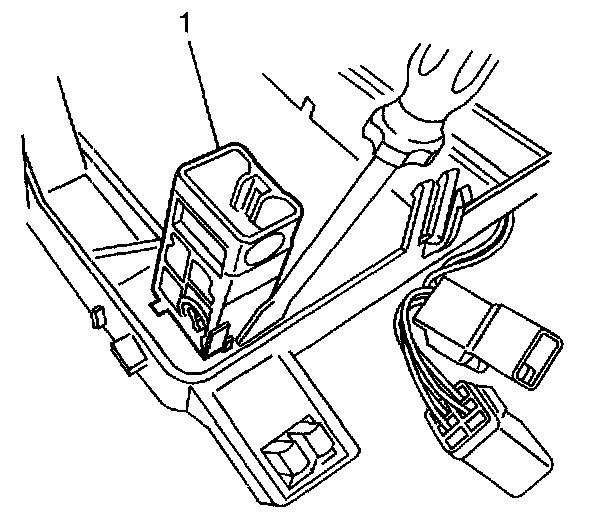 1