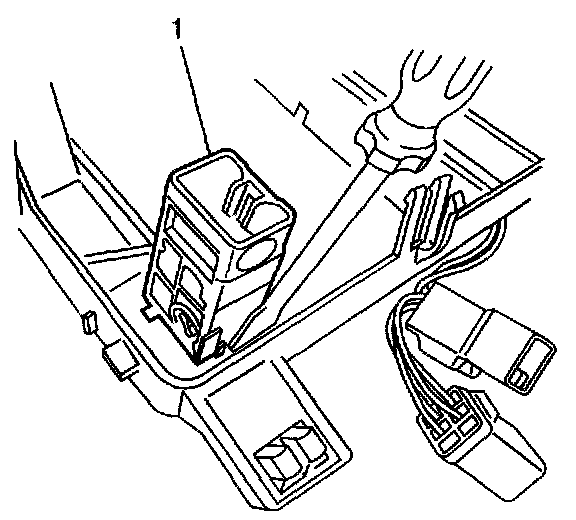 1