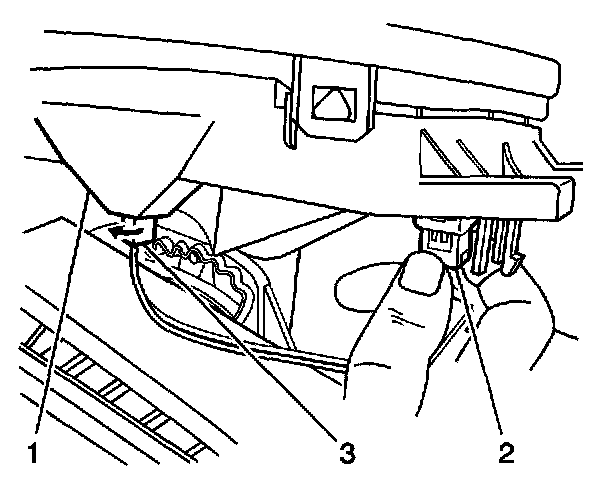 1
3
2