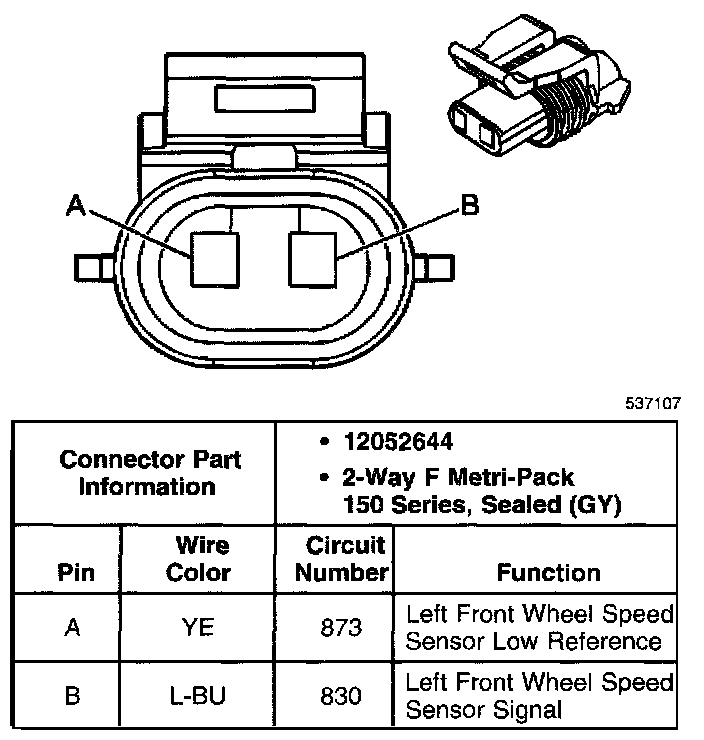 A

B

537107

| Connector Part Information | | • 12052644 • 2-Way F Metri-Pack 150 Series, Sealed (GY) | |
|---|---|---|---|
| Pin | Wire Color | Circuit Number | Function |
| A | YE | 873 | Left Front Wheel Speed Sensor Low Reference |
| B | L-BU | 830 | Left Front Wheel Speed Sensor Signal |