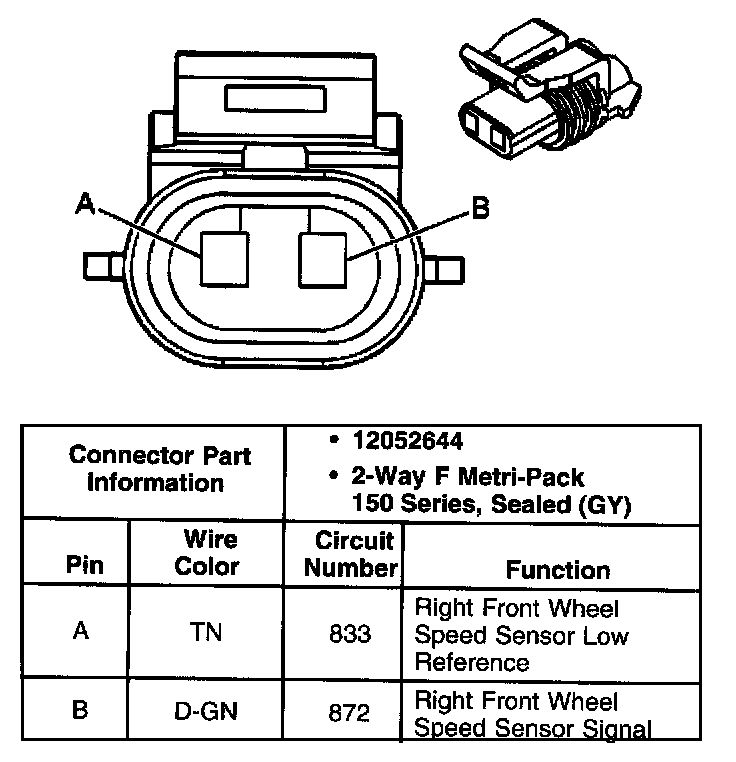 A

B

| Connector Part Information | | • 12052644 • 2-Way F Metri-Pack 150 Series, Sealed (GY) | |
|---|---|---|---|
| Pin | Wire Color | Circuit Number | Function |
| A | TN | 833 | Right Front Wheel Speed Sensor Low Reference |
| B | D-GN | 872 | Right Front Wheel Speed Sensor Signal |