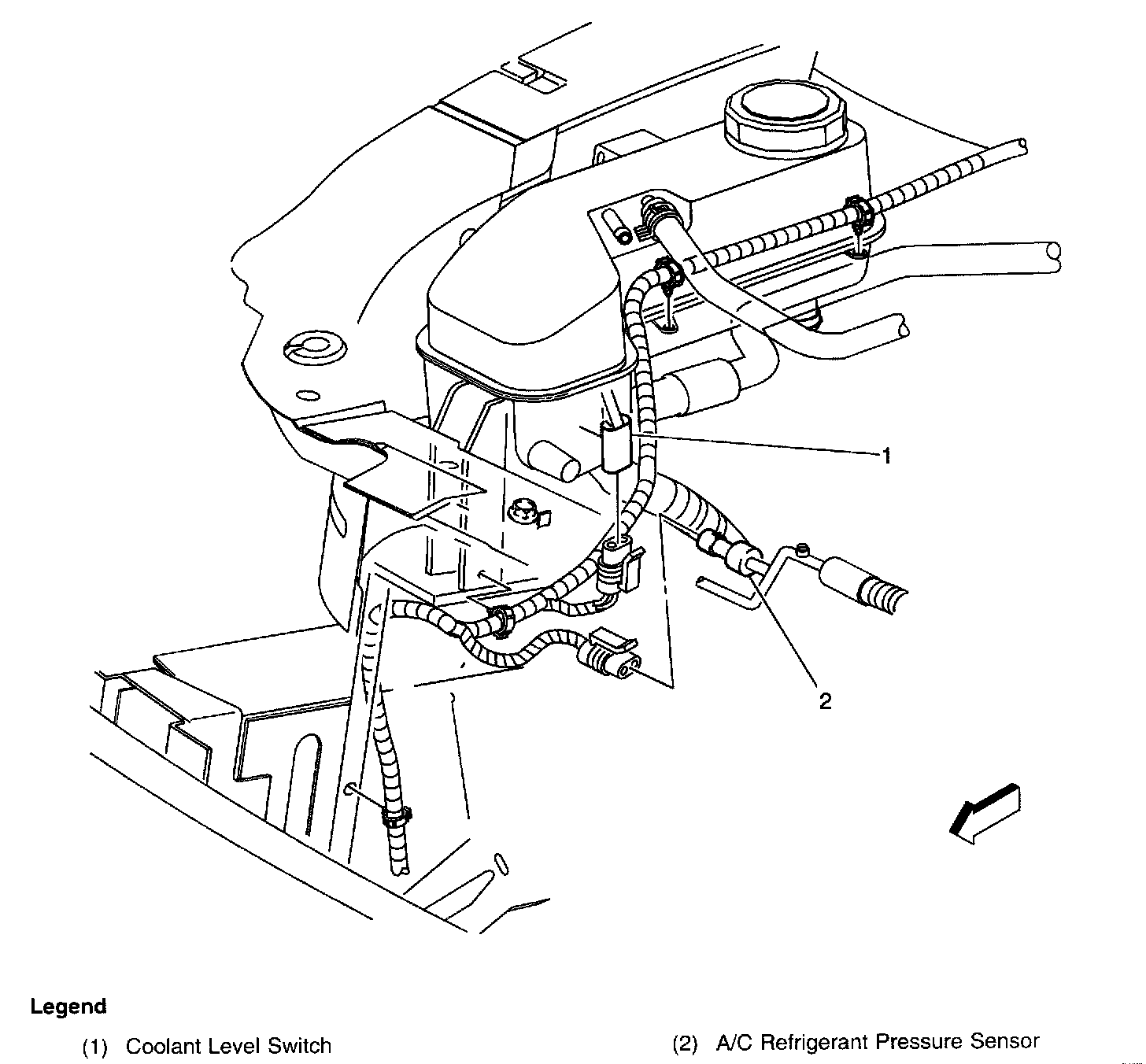 1

2

Legend

(1) Coolant Level Switch

(2) A/C Refrigerant Pressure Sensor