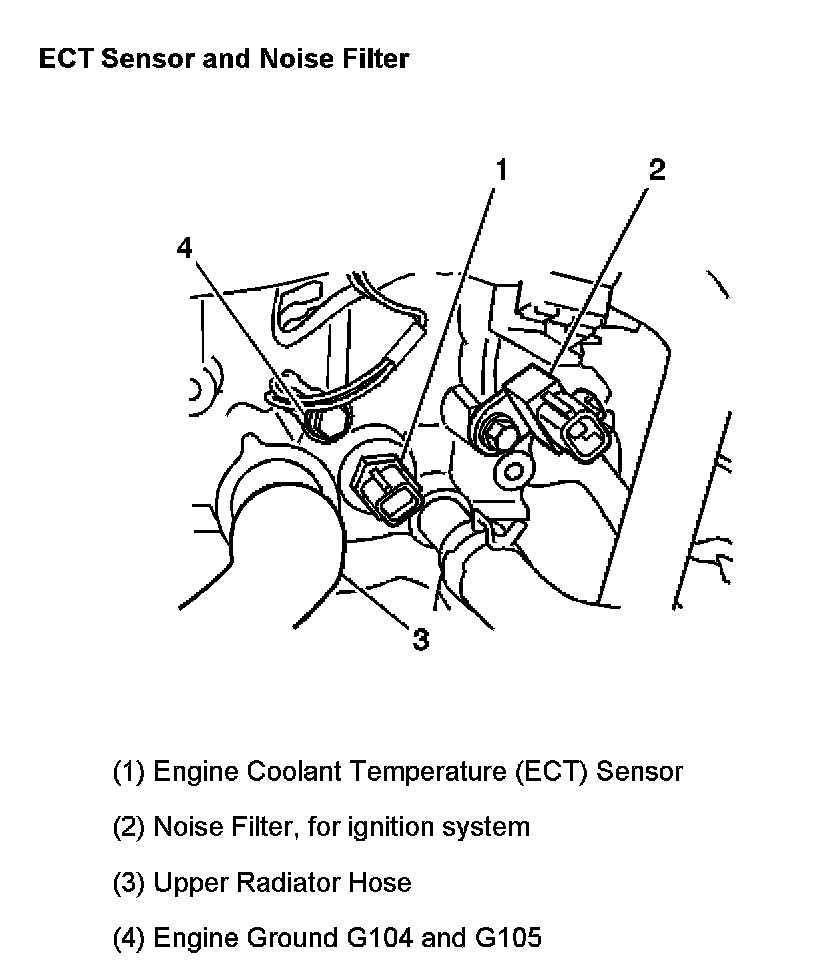 ECT Sensor and Noise Filter

1

2

4

3

(1) Engine Coolant Temperature (ECT) Sensor

(2) Noise Filter, for ignition system

(3) Upper Radiator Hose

(4) Engine Ground G104 and G105