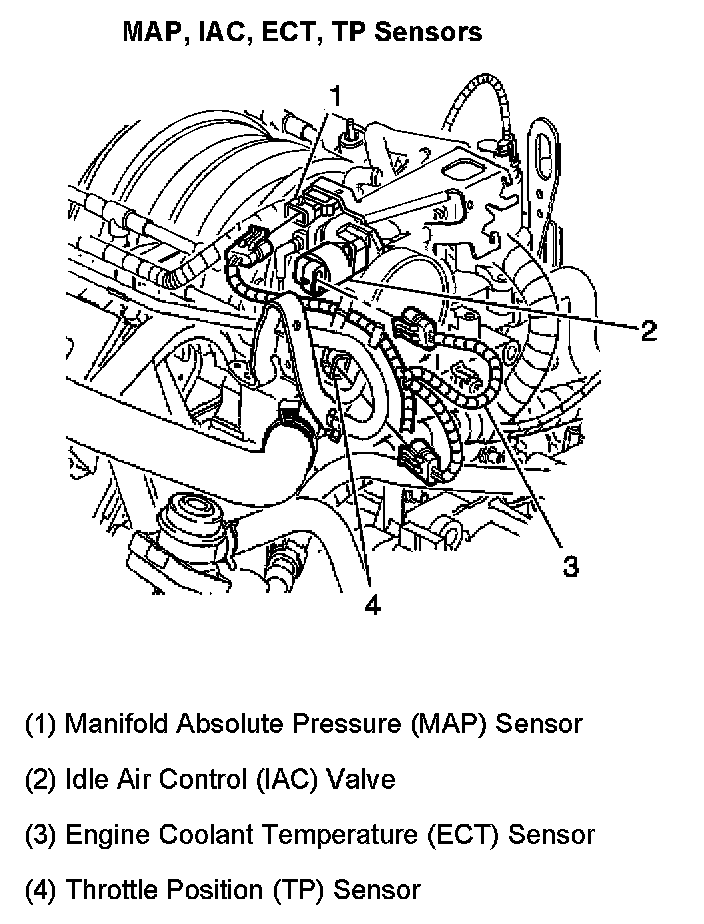 MAP, IAC, ECT, TP Sensors

1

2

3

4

(1) Manifold Absolute Pressure (MAP) Sensor

(2) Idle Air Control (IAC) Valve

(3) Engine Coolant Temperature (ECT) Sensor

(4) Throttle Position (TP) Sensor