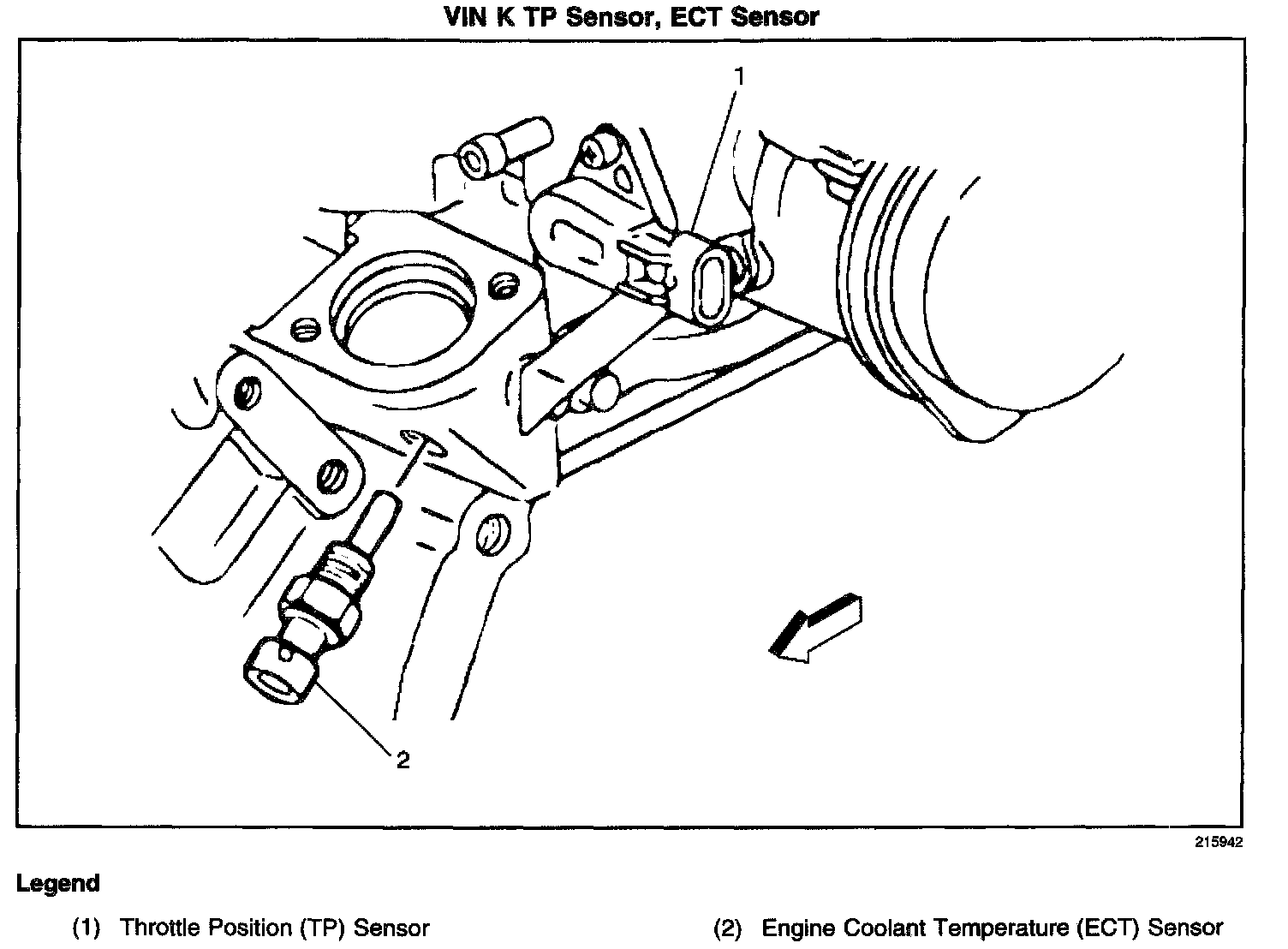 VIN K TP Sensor, ECT Sensor

1

2

215942

Legend

(1) Throttle Position (TP) Sensor

(2) Engine Coolant Temperature (ECT) Sensor