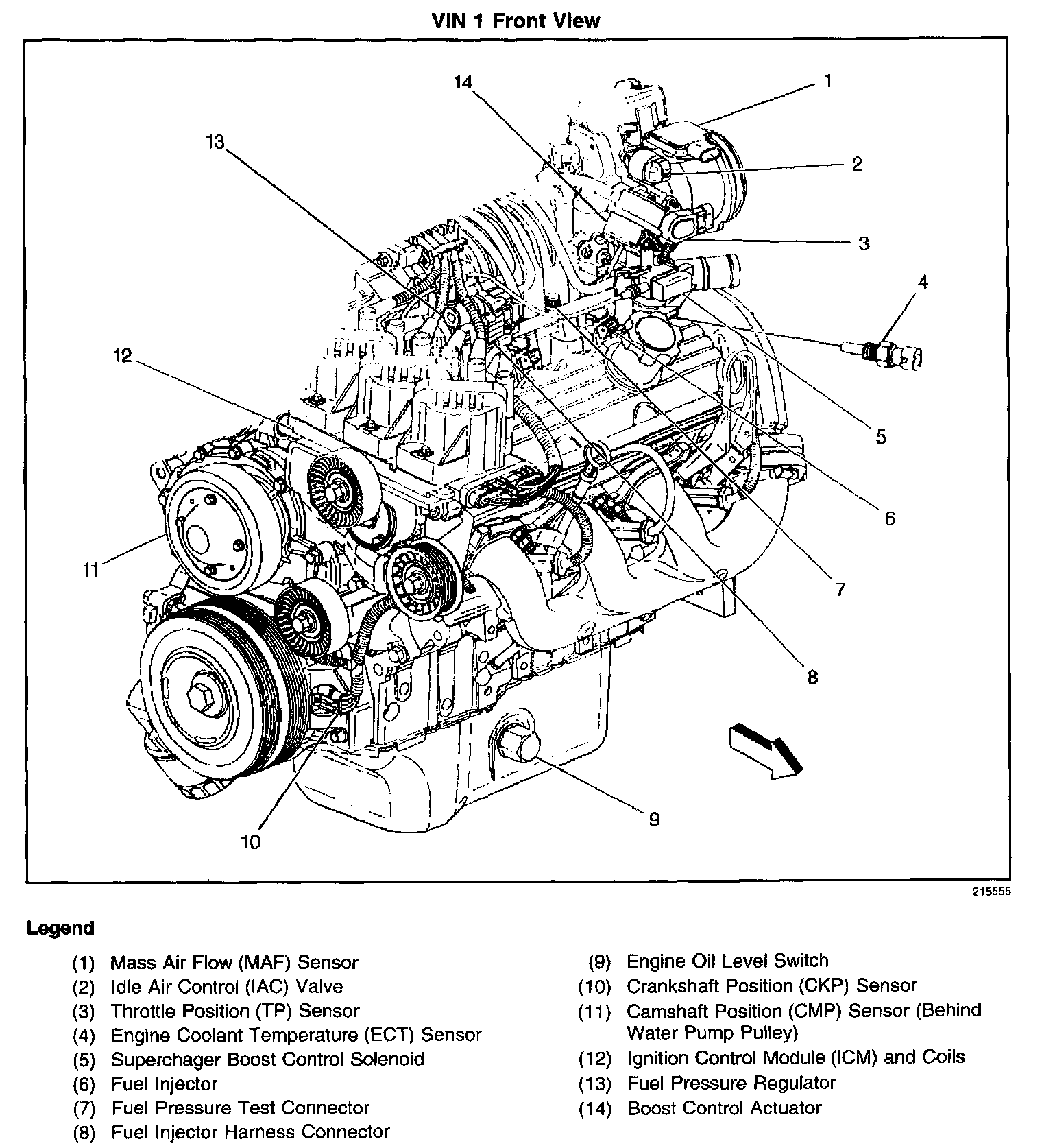 VIN 1 Front View

14
1
13
2
3
4
12
5
6
11
7
8
9
10

215555

Legend

(1) Mass Air Flow (MAF) Sensor
(2) Idle Air Control (IAC) Valve
(3) Throttle Position (TP) Sensor
(4) Engine Coolant Temperature (ECT) Sensor
(5) Superchager Boost Control Solenoid
(6) Fuel Injector
(7) Fuel Pressure Test Connector
(8) Fuel Injector Harness Connector

(9) Engine Oil Level Switch
(10) Crankshaft Position (CKP) Sensor
(11) Camshaft Position (CMP) Sensor (Behind Water Pump Pulley)
(12) Ignition Control Module (ICM) and Coils
(13) Fuel Pressure Regulator
(14) Boost Control Actuator