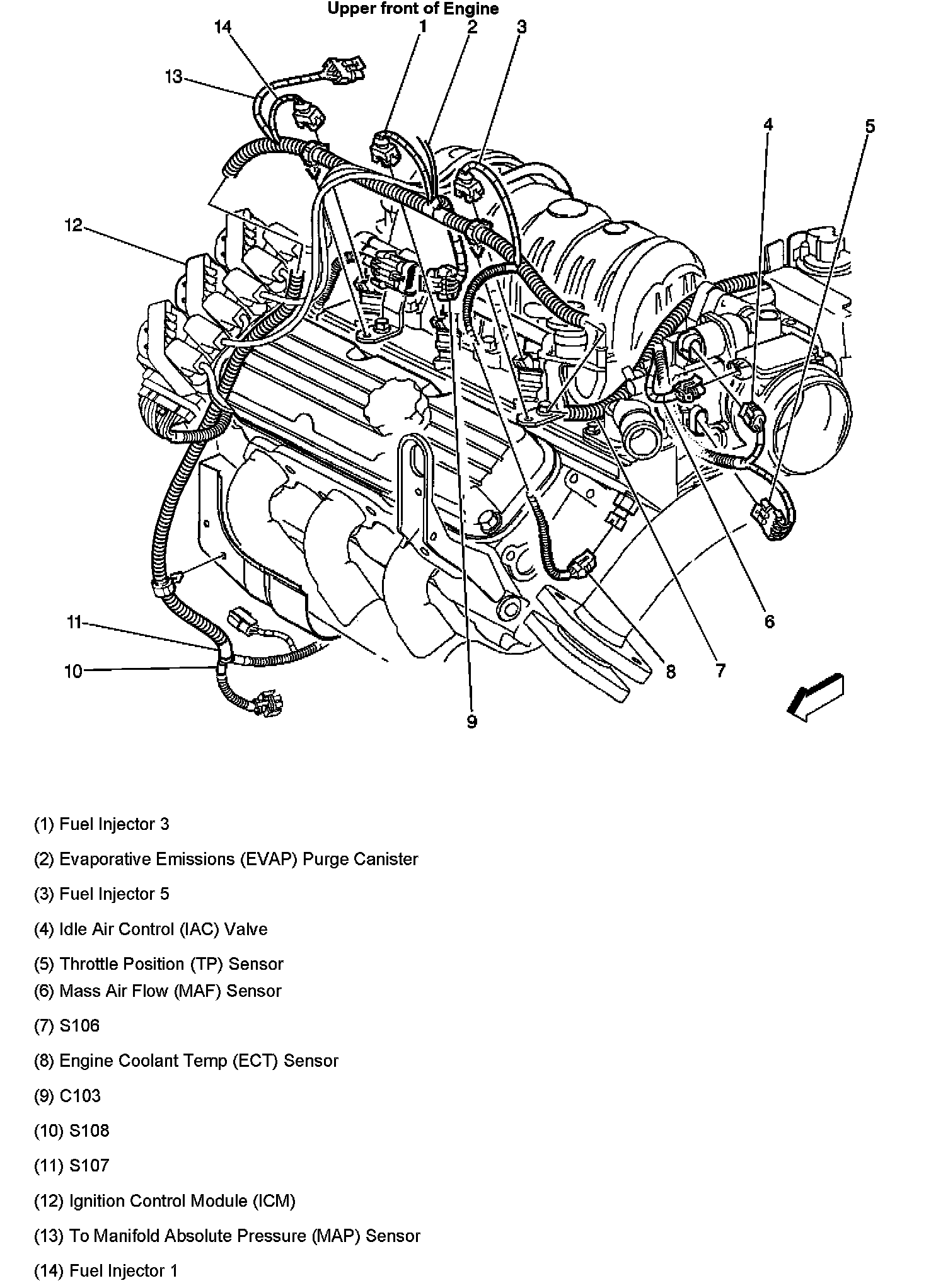 Upper front of Engine

14
1
2
3
13
4
5
12
11
10
9
8
7
6

(1) Fuel Injector 3

(2) Evaporative Emissions (EVAP) Purge Canister

(3) Fuel Injector 5

(4) Idle Air Control (IAC) Valve

(5) Throttle Position (TP) Sensor

(6) Mass Air Flow (MAF) Sensor

(7) S106

(8) Engine Coolant Temp (ECT) Sensor

(9) C103

(10) S108

(11) S107

(12) Ignition Control Module (ICM)

(13) To Manifold Absolute Pressure (MAP) Sensor

(14) Fuel Injector 1