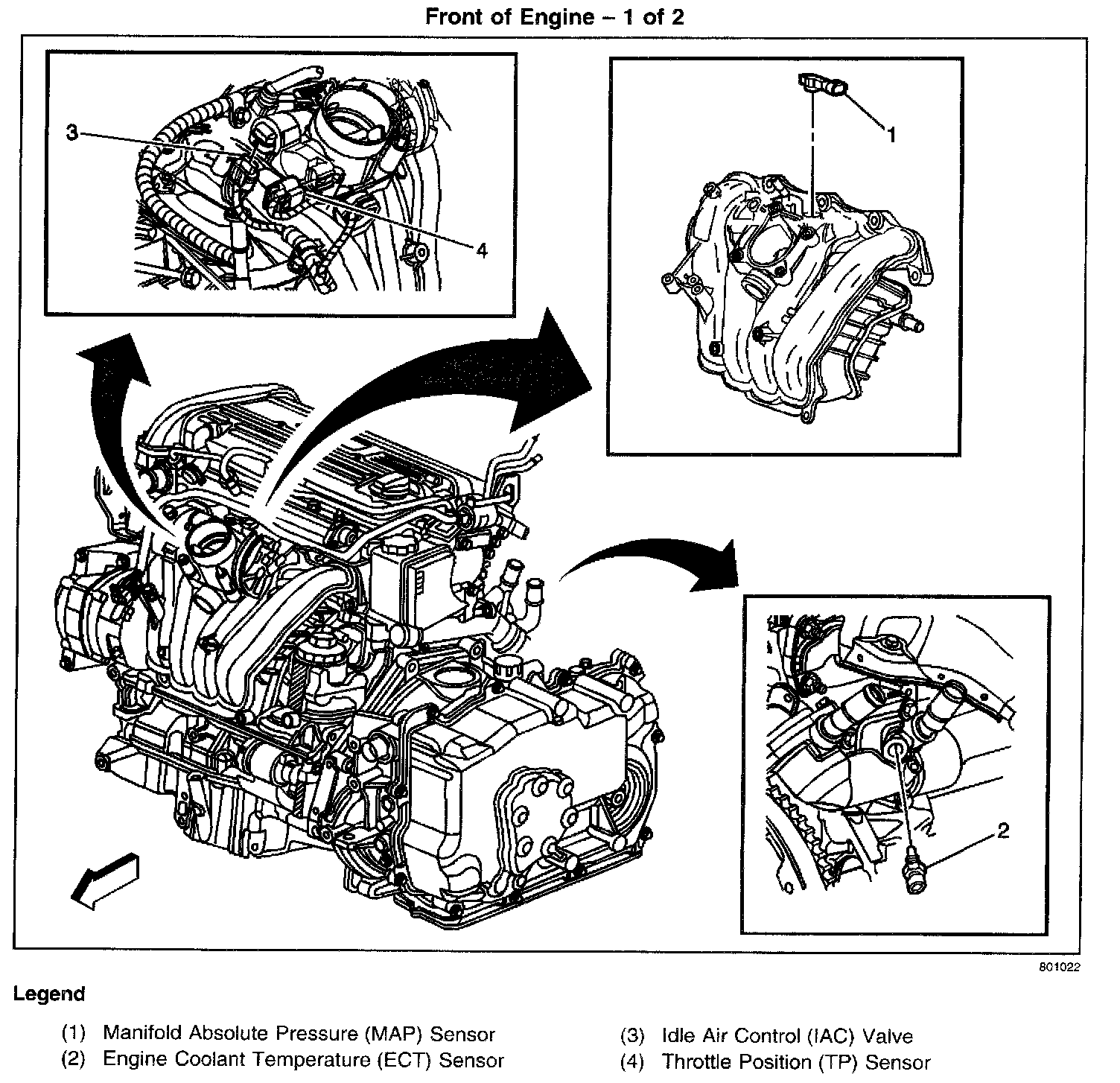 Front of Engine – 1 of 2

3

4

1

2

801022

Legend

(1) Manifold Absolute Pressure (MAP) Sensor
(2) Engine Coolant Temperature (ECT) Sensor

(3) Idle Air Control (IAC) Valve
(4) Throttle Position (TP) Sensor