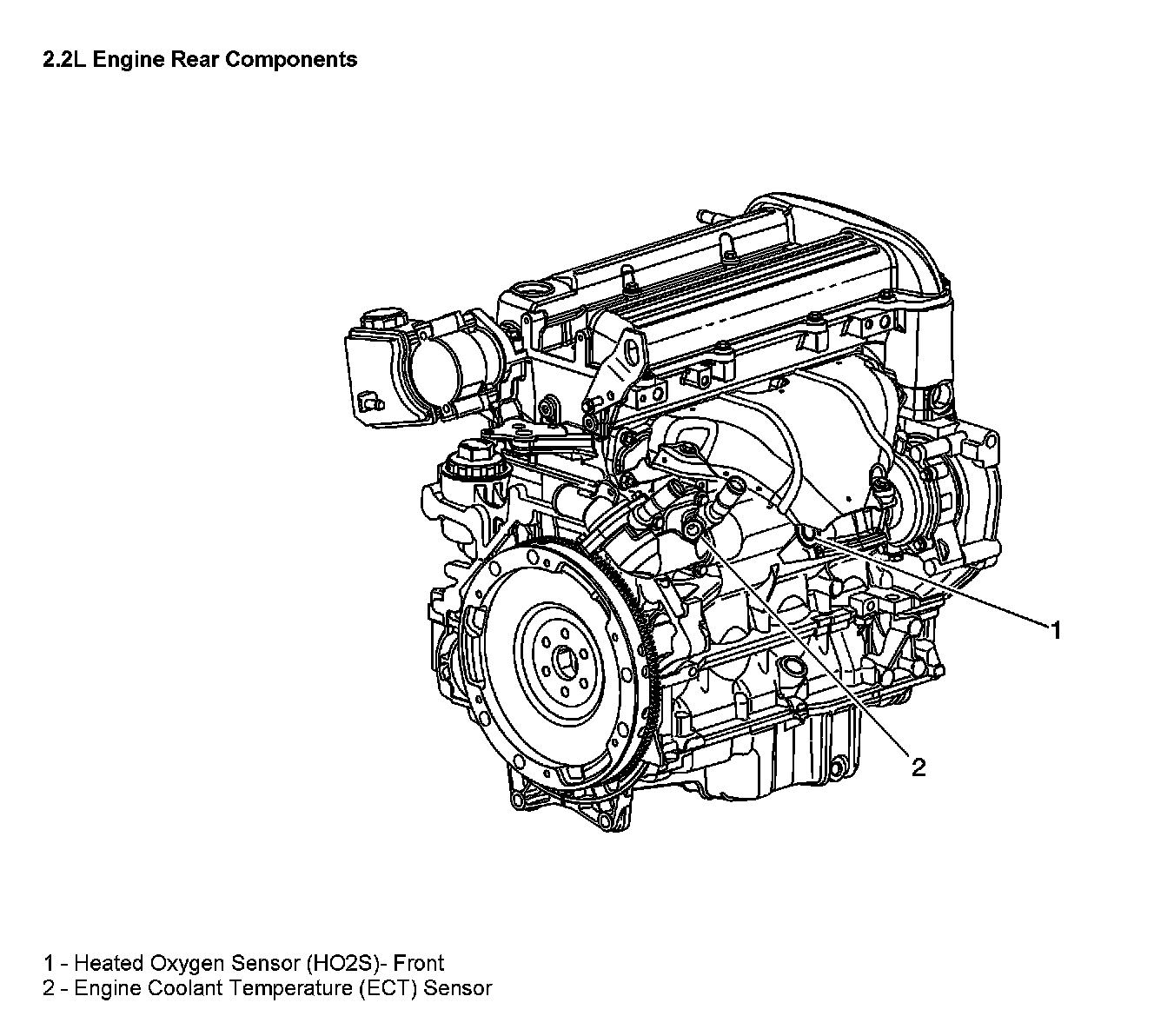 2.2L Engine Rear Components

1

2

1 - Heated Oxygen Sensor (HO2S)- Front
2 - Engine Coolant Temperature (ECT) Sensor