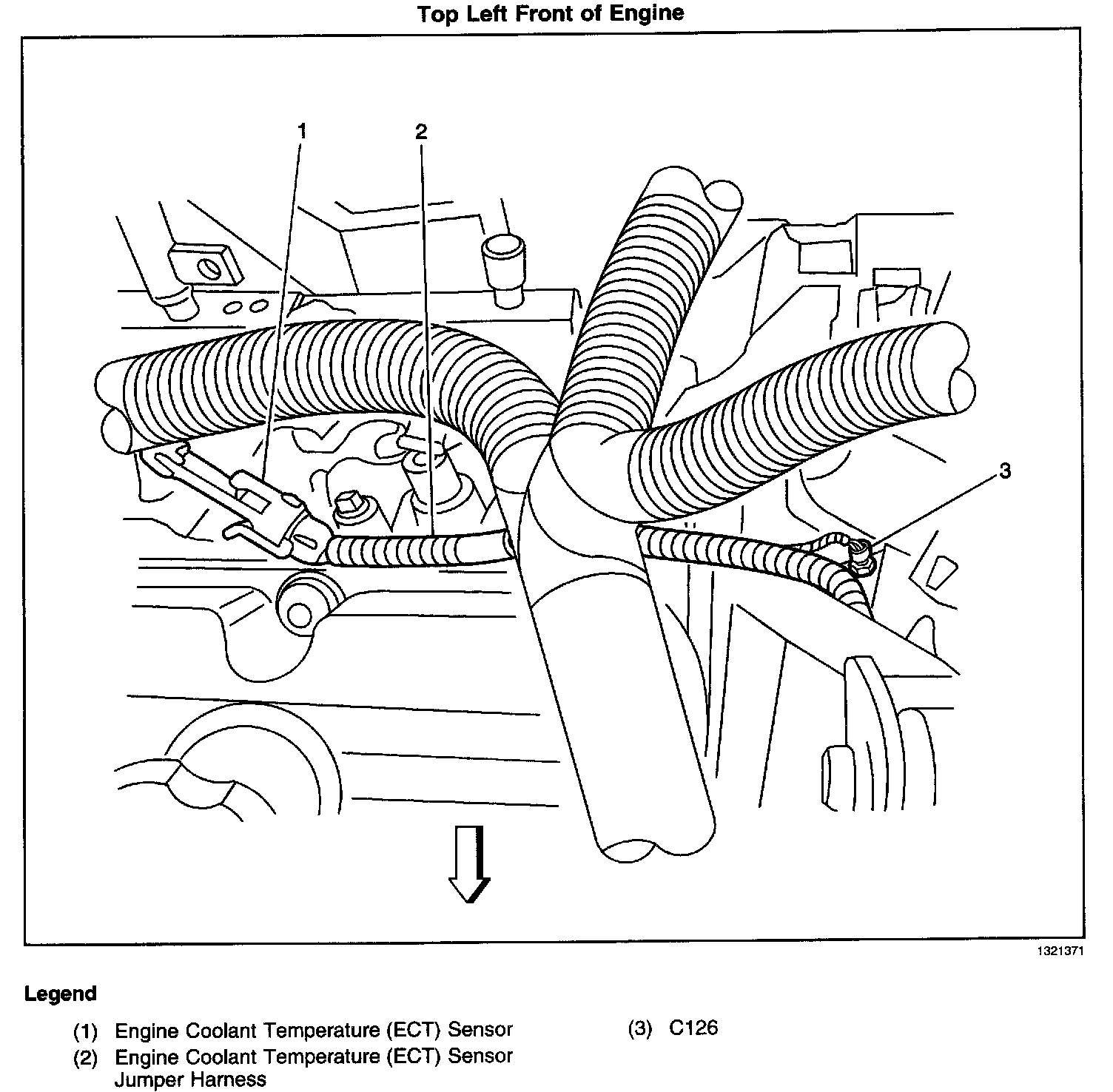 Top Left Front of Engine

1

2

3

1321371

Legend

(1) Engine Coolant Temperature (ECT) Sensor

(2) Engine Coolant Temperature (ECT) Sensor Jumper Harness

(3) C126