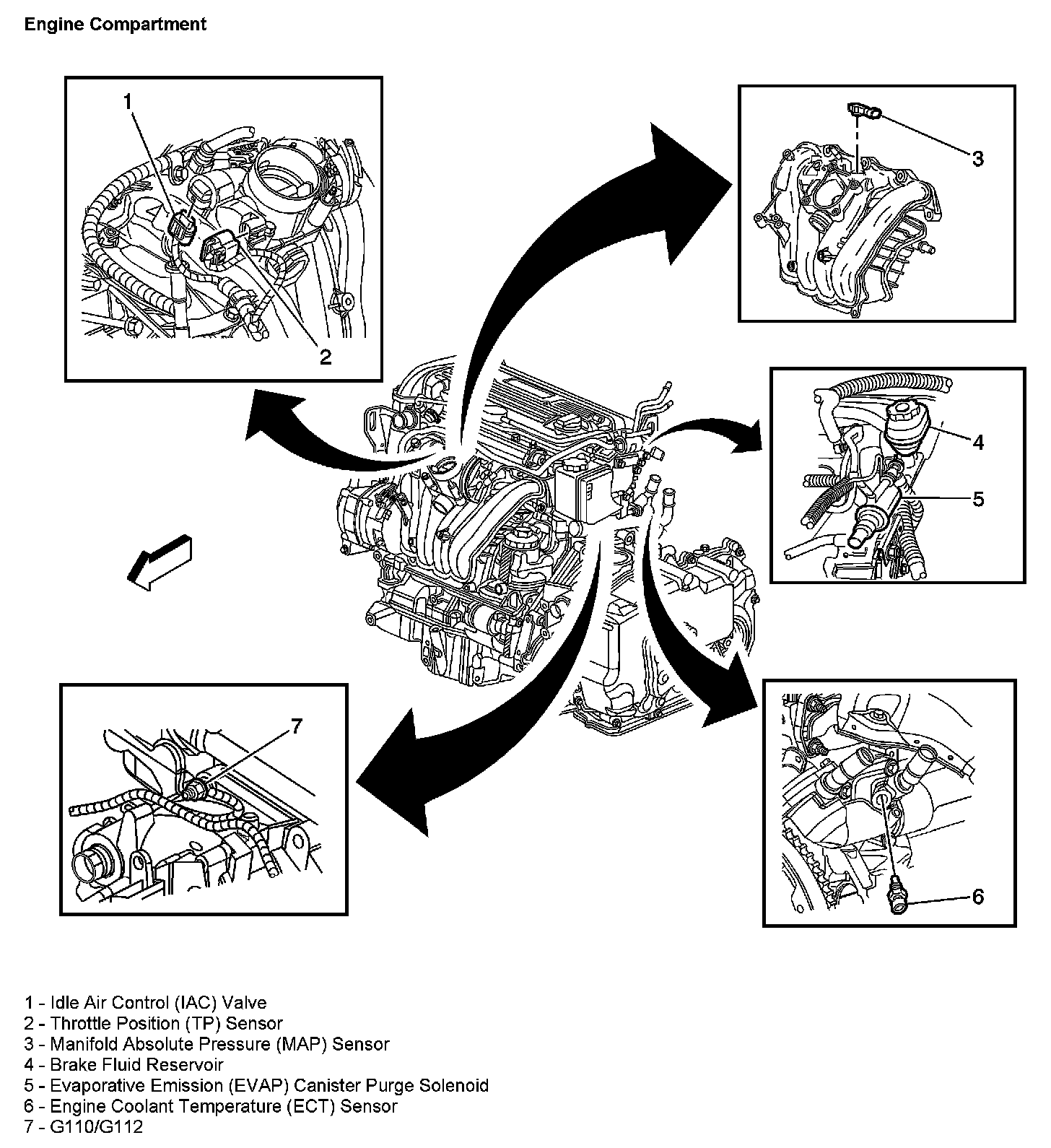 Engine Compartment

1

2

3

4

5

7

6

1 - Idle Air Control (IAC) Valve
2 - Throttle Position (TP) Sensor
3 - Manifold Absolute Pressure (MAP) Sensor
4 - Brake Fluid Reservoir
5 - Evaporative Emission (EVAP) Canister Purge Solenoid
6 - Engine Coolant Temperature (ECT) Sensor
7 - G110/G112