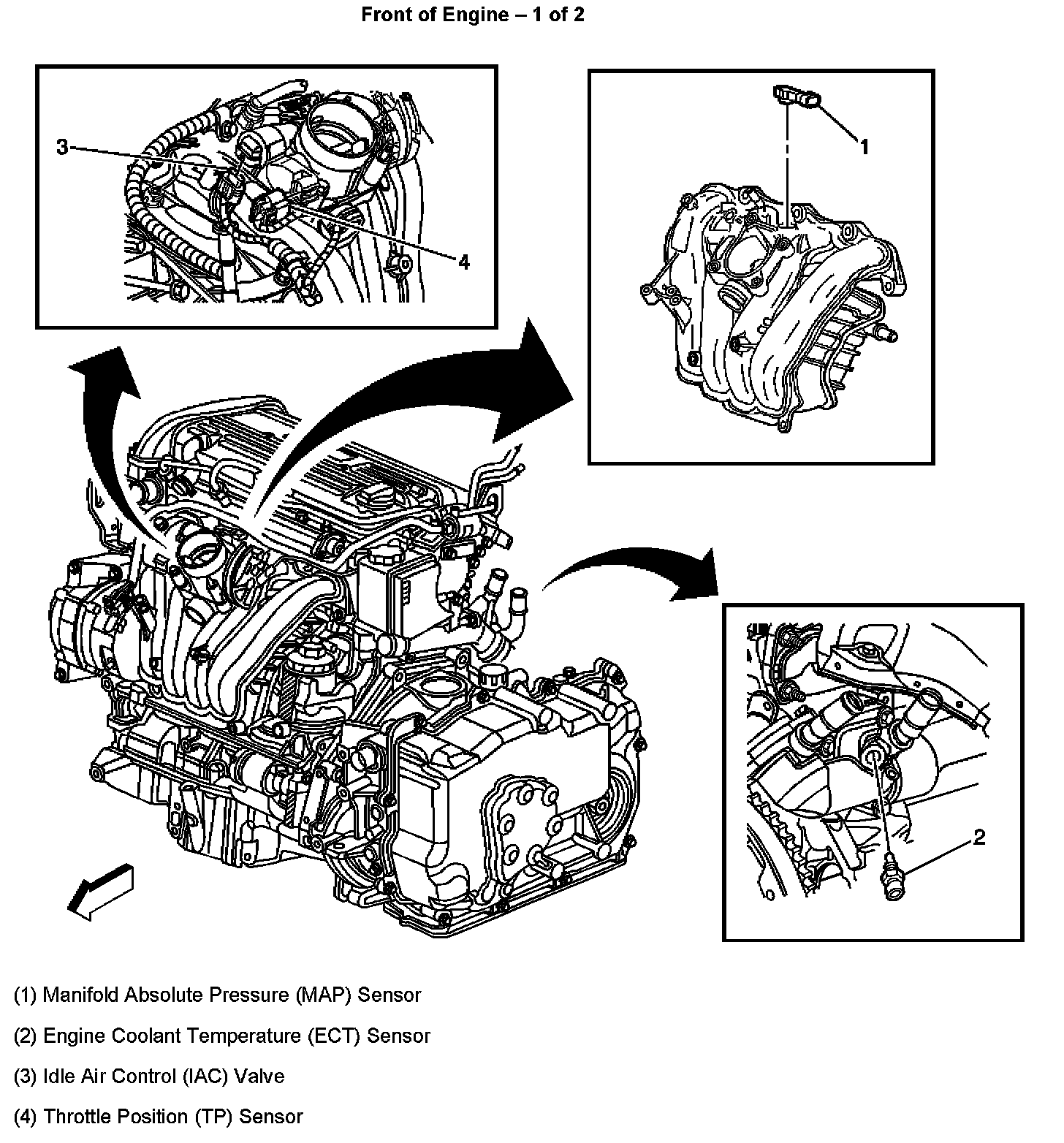 Front of Engine – 1 of 2

3

4

1

2

(1) Manifold Absolute Pressure (MAP) Sensor

(2) Engine Coolant Temperature (ECT) Sensor

(3) Idle Air Control (IAC) Valve

(4) Throttle Position (TP) Sensor