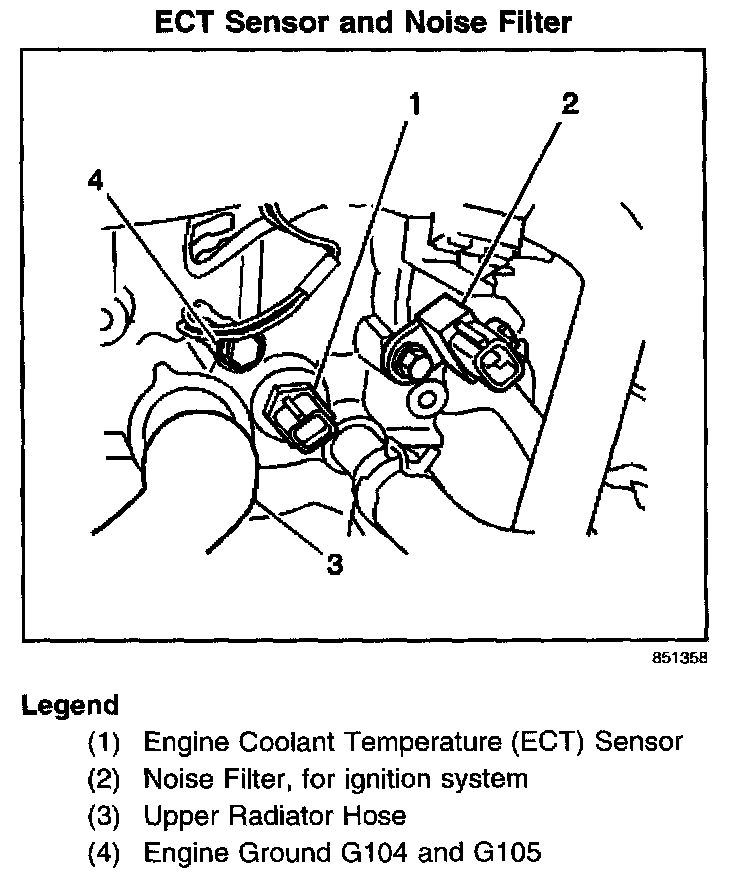 ECT Sensor and Noise Filter

1
2
4
3

851358

Legend

(1) Engine Coolant Temperature (ECT) Sensor
(2) Noise Filter, for ignition system
(3) Upper Radiator Hose
(4) Engine Ground G104 and G105