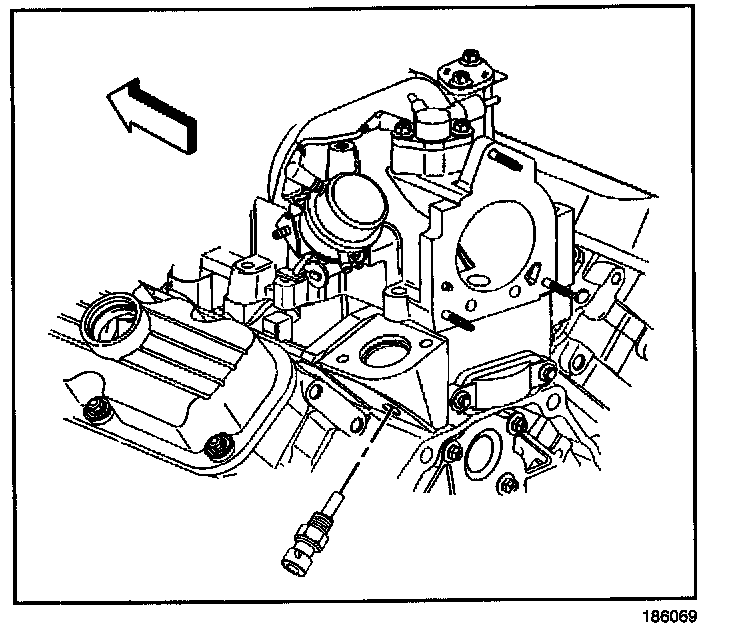 186069