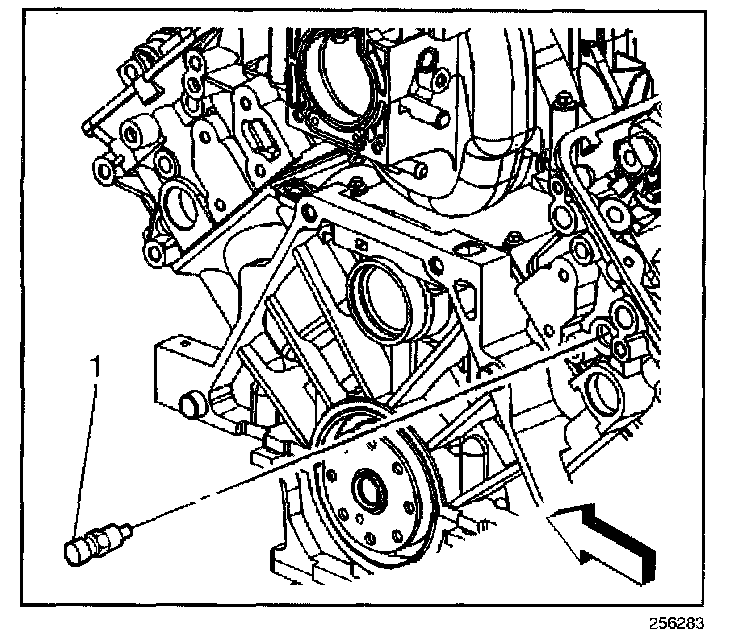 1

256283