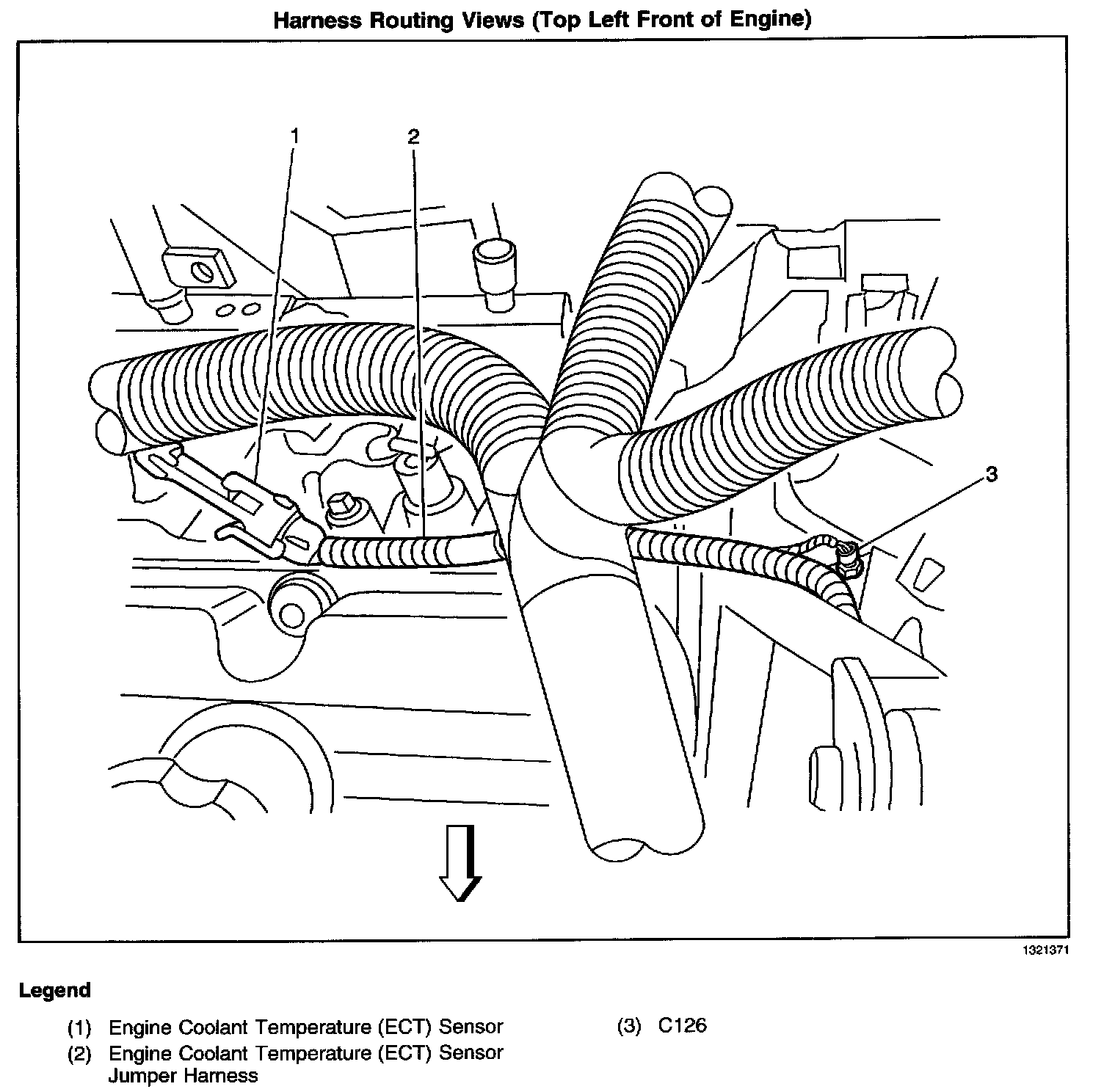 Harness Routing Views (Top Left Front of Engine)

1

2

3

1321371

Legend

(1) Engine Coolant Temperature (ECT) Sensor

(2) Engine Coolant Temperature (ECT) Sensor Jumper Harness

(3) C126