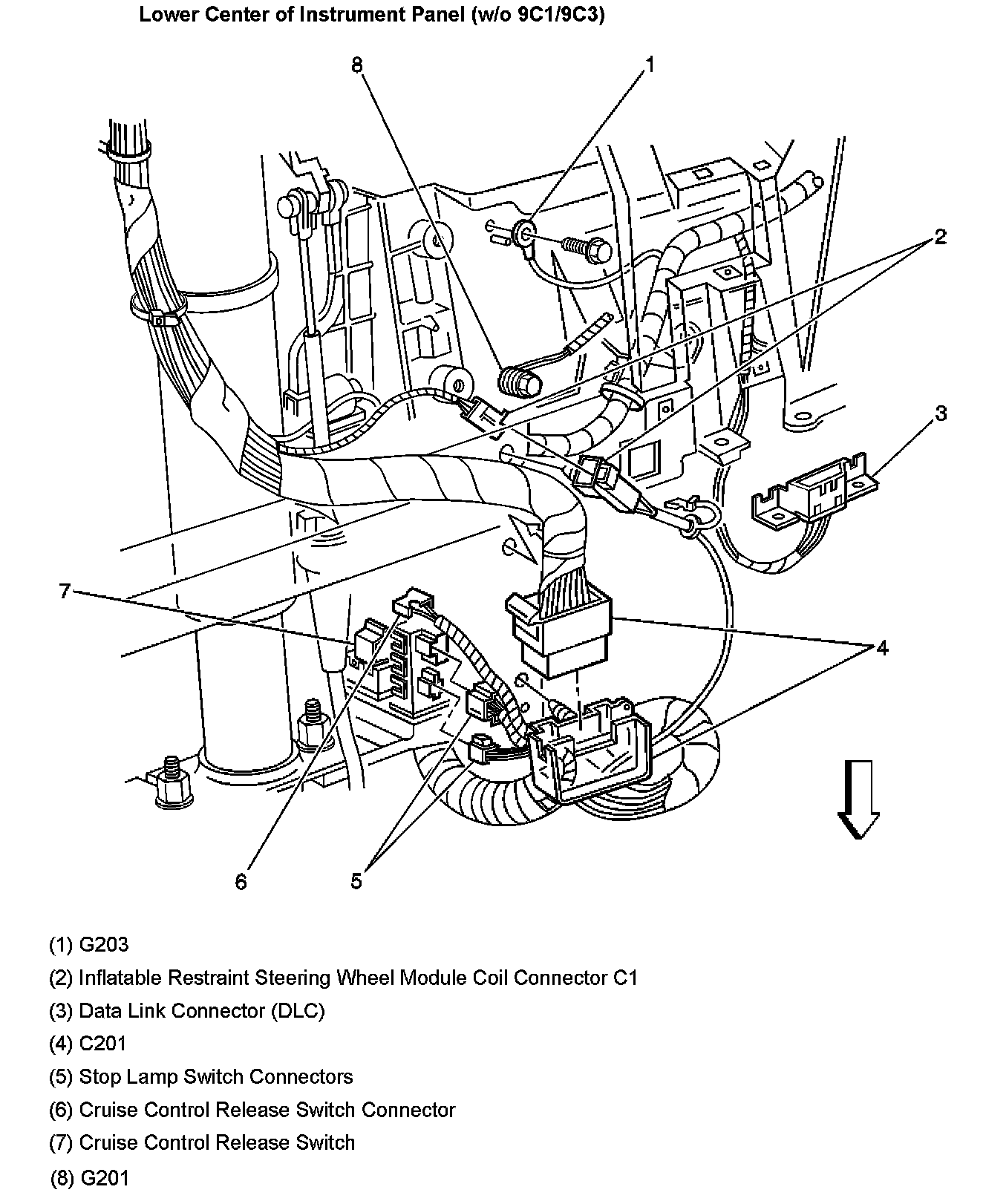 Lower Center of Instrument Panel (w/o 9C1/9C3)

8
1
2
3
7
4
6
5

(1) G203
(2) Inflatable Restraint Steering Wheel Module Coil Connector C1
(3) Data Link Connector (DLC)
(4) C201
(5) Stop Lamp Switch Connectors
(6) Cruise Control Release Switch Connector
(7) Cruise Control Release Switch
(8) G201