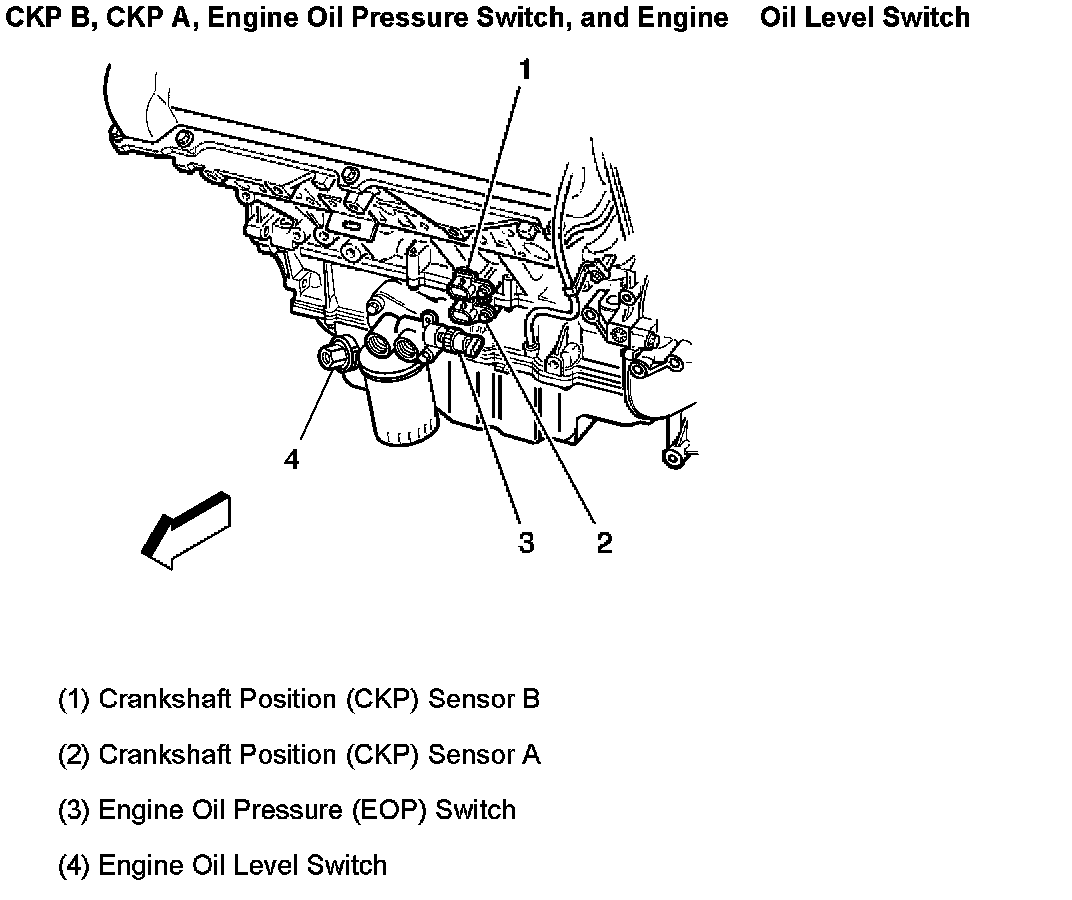 CKP B, CKP A, Engine Oil Pressure Switch, and Engine Oil Level Switch

1

4

3

2

(1) Crankshaft Position (CKP) Sensor B

(2) Crankshaft Position (CKP) Sensor A

(3) Engine Oil Pressure (EOP) Switch

(4) Engine Oil Level Switch