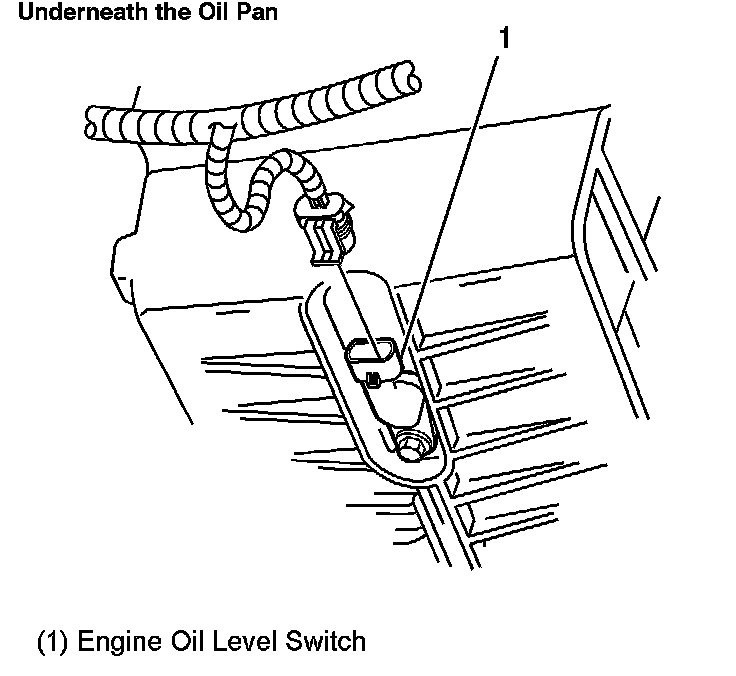 Underneath the Oil Pan

1

(1) Engine Oil Level Switch