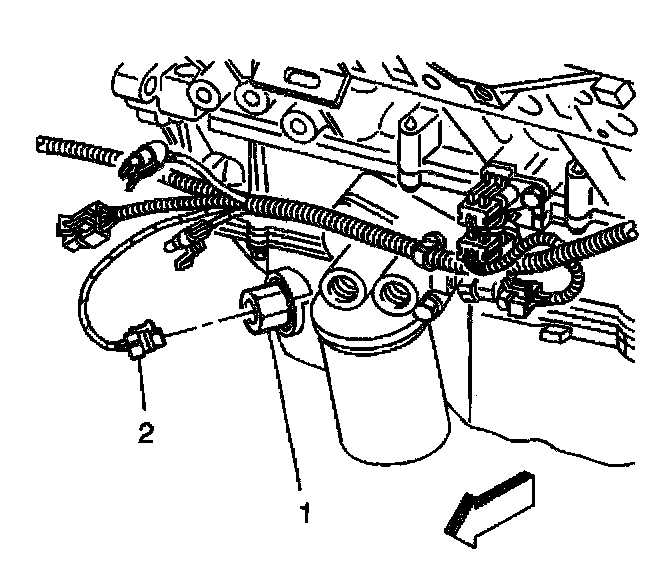 2

1