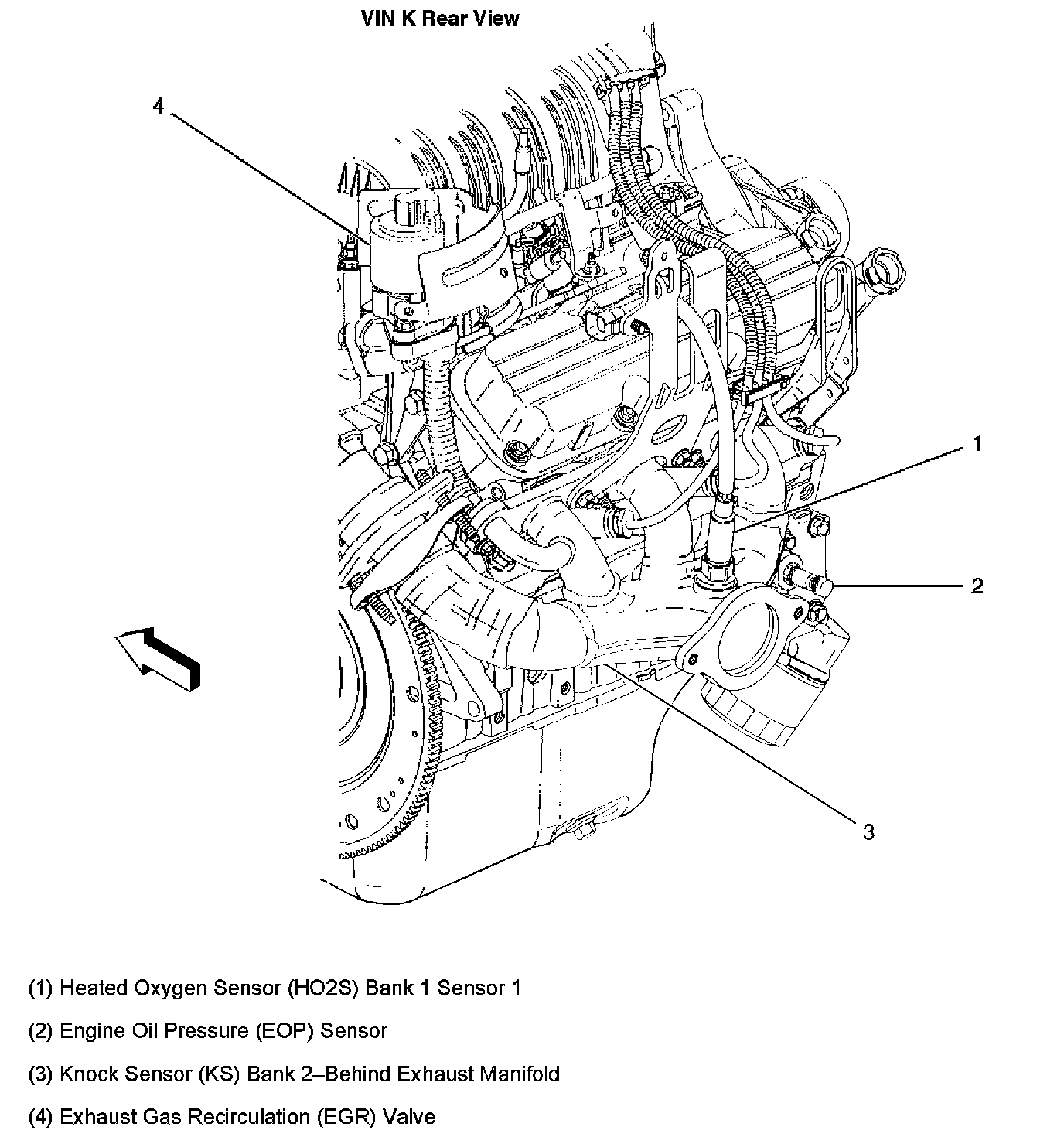 VIN K Rear View

4

1

2

3

(1) Heated Oxygen Sensor (HO2S) Bank 1 Sensor 1

(2) Engine Oil Pressure (EOP) Sensor

(3) Knock Sensor (KS) Bank 2–Behind Exhaust Manifold

(4) Exhaust Gas Recirculation (EGR) Valve