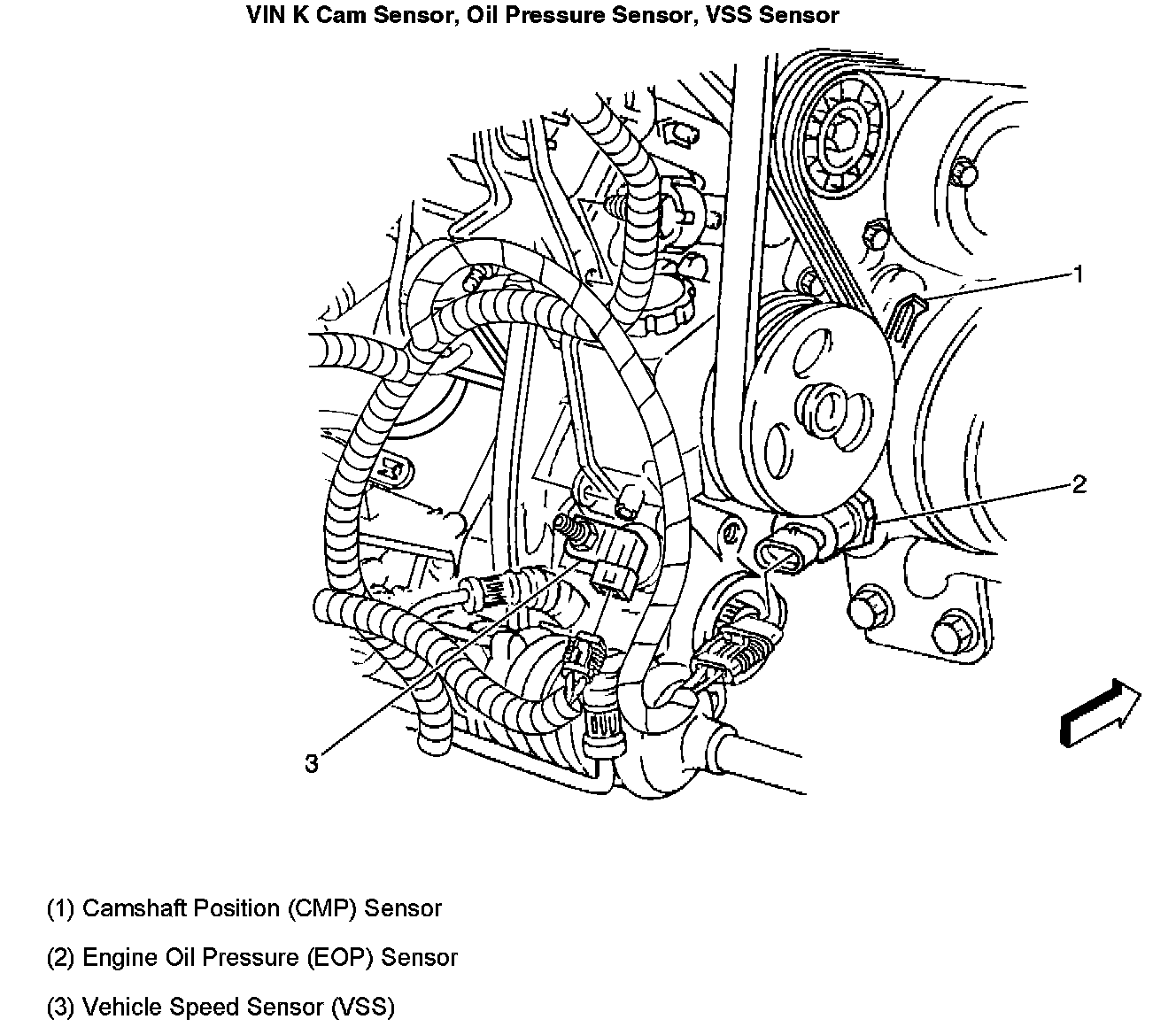 VIN K Cam Sensor, Oil Pressure Sensor, VSS Sensor

1

2

3

(1) Camshaft Position (CMP) Sensor

(2) Engine Oil Pressure (EOP) Sensor

(3) Vehicle Speed Sensor (VSS)