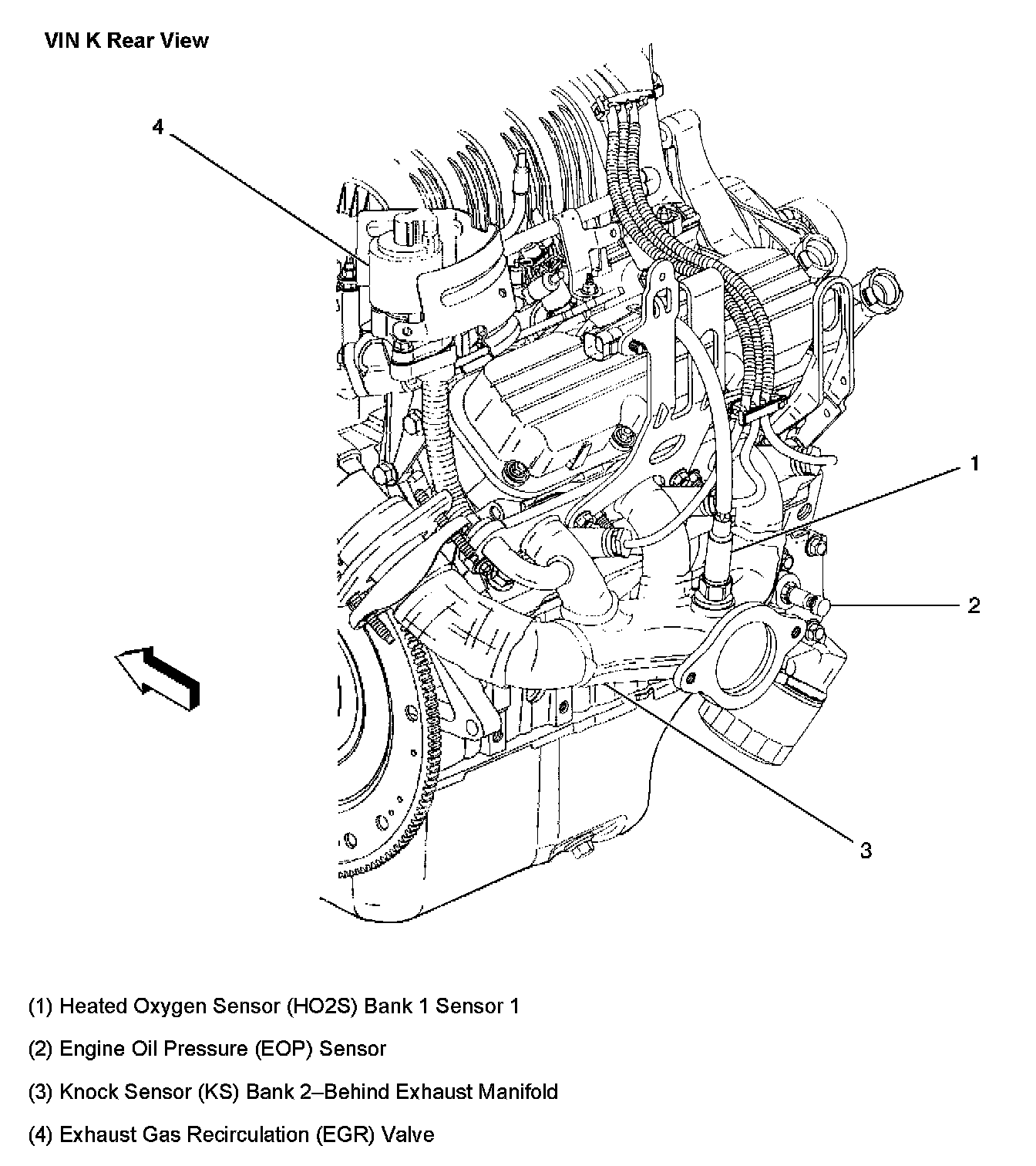 VIN K Rear View

4

1

2

3

(1) Heated Oxygen Sensor (HO2S) Bank 1 Sensor 1

(2) Engine Oil Pressure (EOP) Sensor

(3) Knock Sensor (KS) Bank 2–Behind Exhaust Manifold

(4) Exhaust Gas Recirculation (EGR) Valve