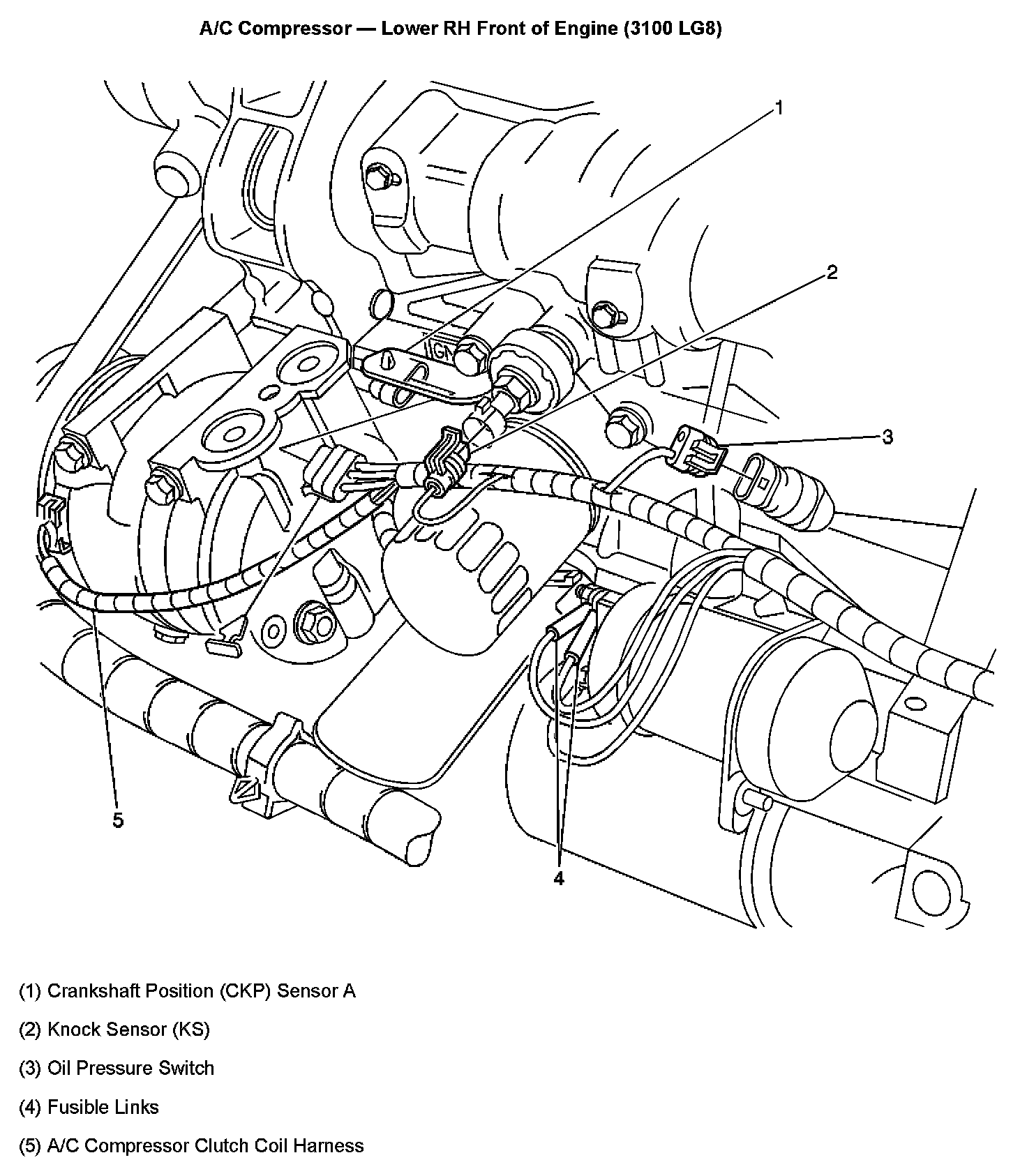 A/C Compressor — Lower RH Front of Engine (3100 LG8)

1

2

3

5

4

(1) Crankshaft Position (CKP) Sensor A

(2) Knock Sensor (KS)

(3) Oil Pressure Switch

(4) Fusible Links

(5) A/C Compressor Clutch Coil Harness