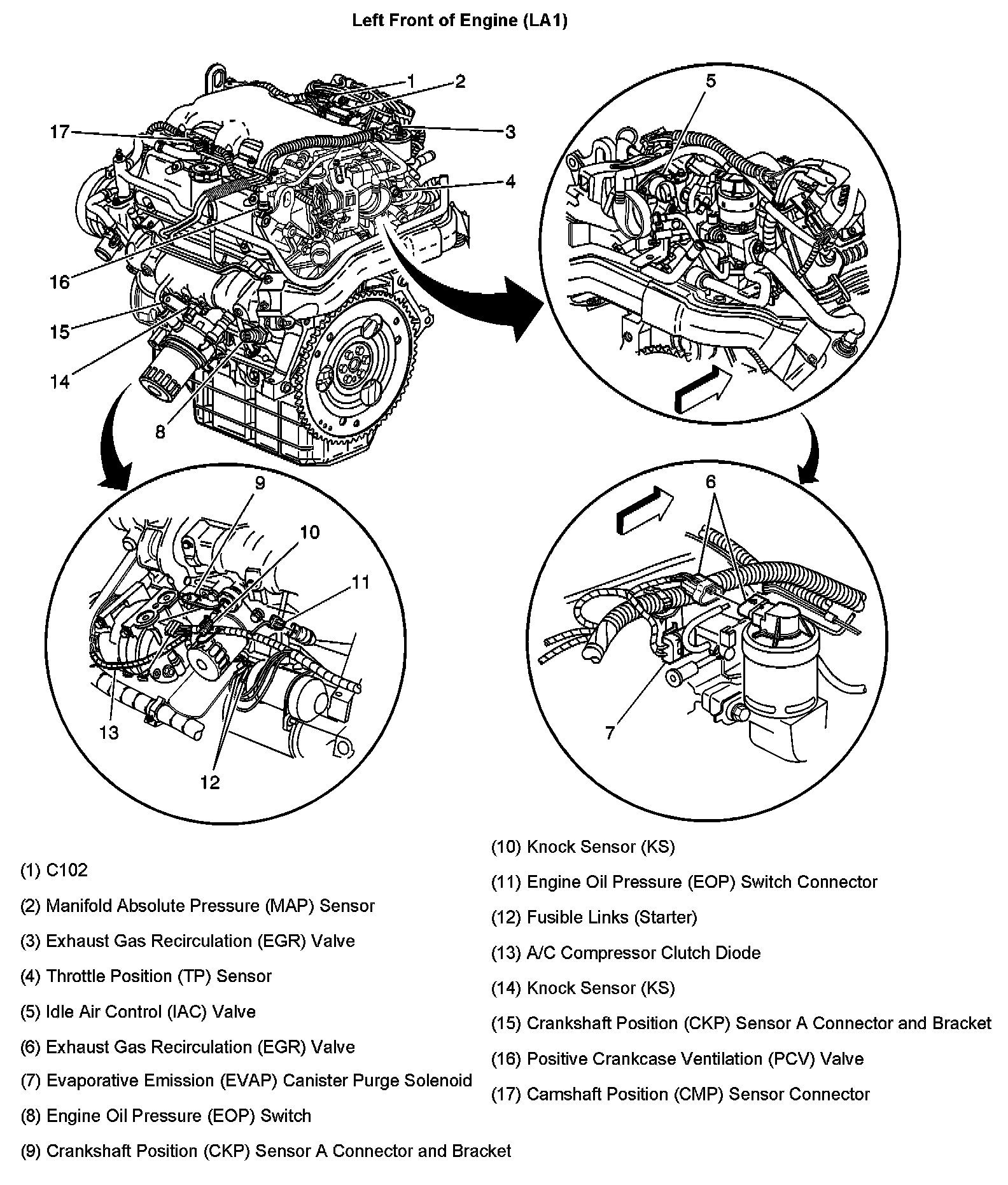 Left Front of Engine (LA1)

1
2
17
3
4
16
15
14
8
5
9
10
11
13
12
6
7

(1) C102

(2) Manifold Absolute Pressure (MAP) Sensor

(3) Exhaust Gas Recirculation (EGR) Valve

(4) Throttle Position (TP) Sensor

(5) Idle Air Control (IAC) Valve

(6) Exhaust Gas Recirculation (EGR) Valve

(7) Evaporative Emission (EVAP) Canister Purge Solenoid

(8) Engine Oil Pressure (EOP) Switch

(9) Crankshaft Position (CKP) Sensor A Connector and Bracket

(10) Knock Sensor (KS)

(11) Engine Oil Pressure (EOP) Switch Connector

(12) Fusible Links (Starter)

(13) A/C Compressor Clutch Diode

(14) Knock Sensor (KS)

(15) Crankshaft Position (CKP) Sensor A Connector and Bracket

(16) Positive Crankcase Ventilation (PCV) Valve

(17) Camshaft Position (CMP) Sensor Connector