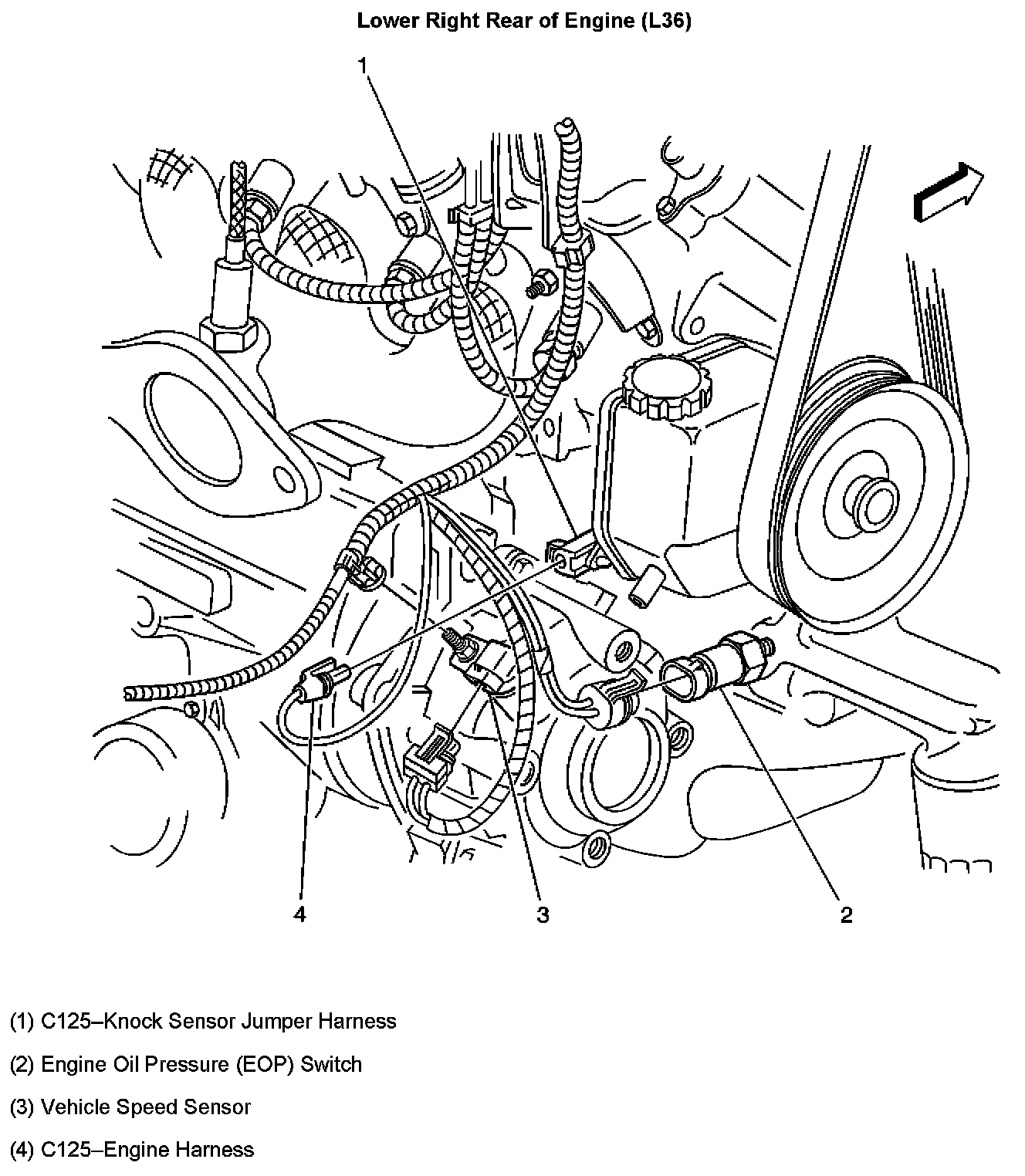 Lower Right Rear of Engine (L36)

1

4

3

2

(1) C125–Knock Sensor Jumper Harness

(2) Engine Oil Pressure (EOP) Switch

(3) Vehicle Speed Sensor

(4) C125–Engine Harness