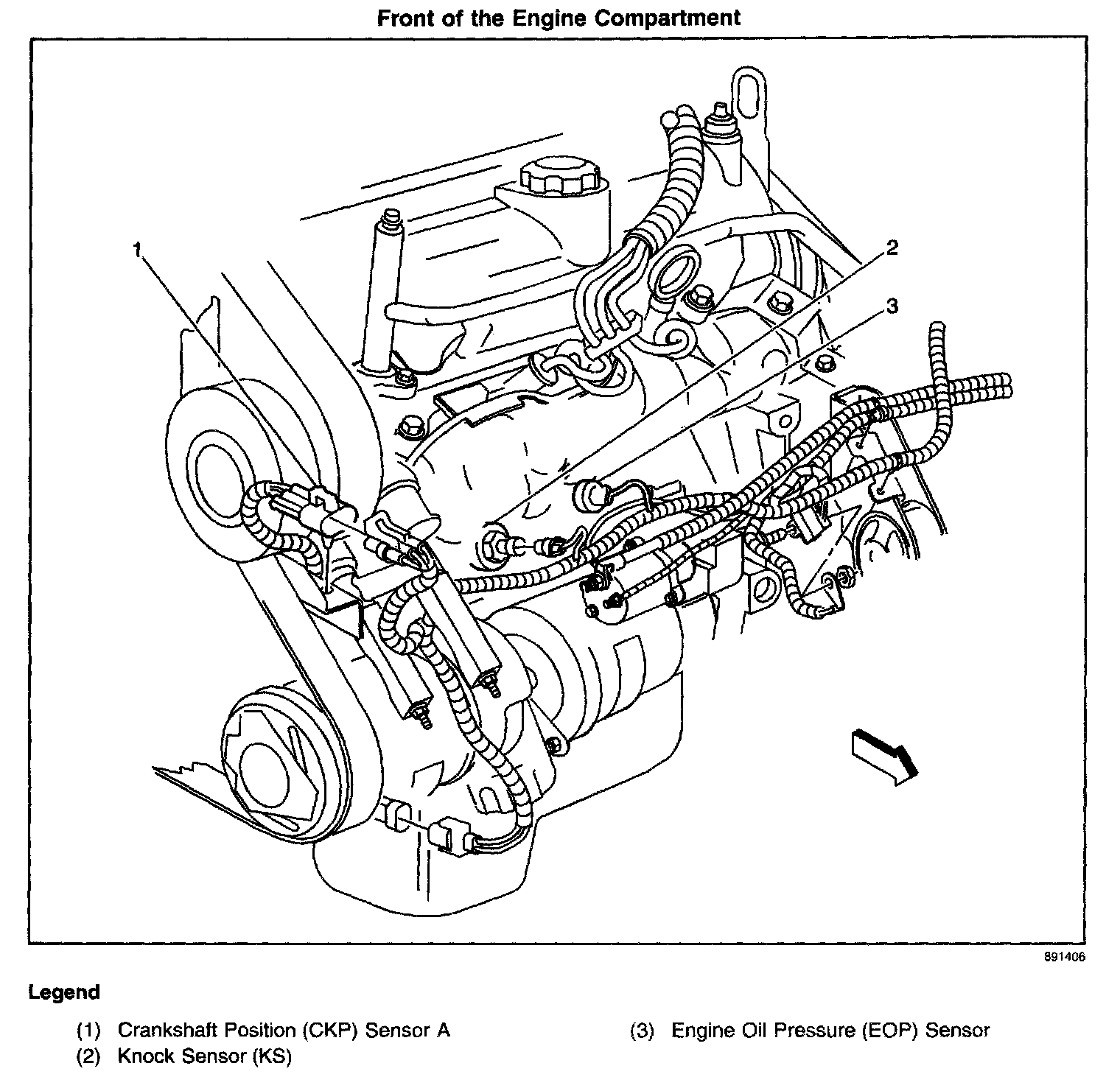 Front of the Engine Compartment

1

2

3

891406

Legend

(1) Crankshaft Position (CKP) Sensor A

(2) Knock Sensor (KS)

(3) Engine Oil Pressure (EOP) Sensor